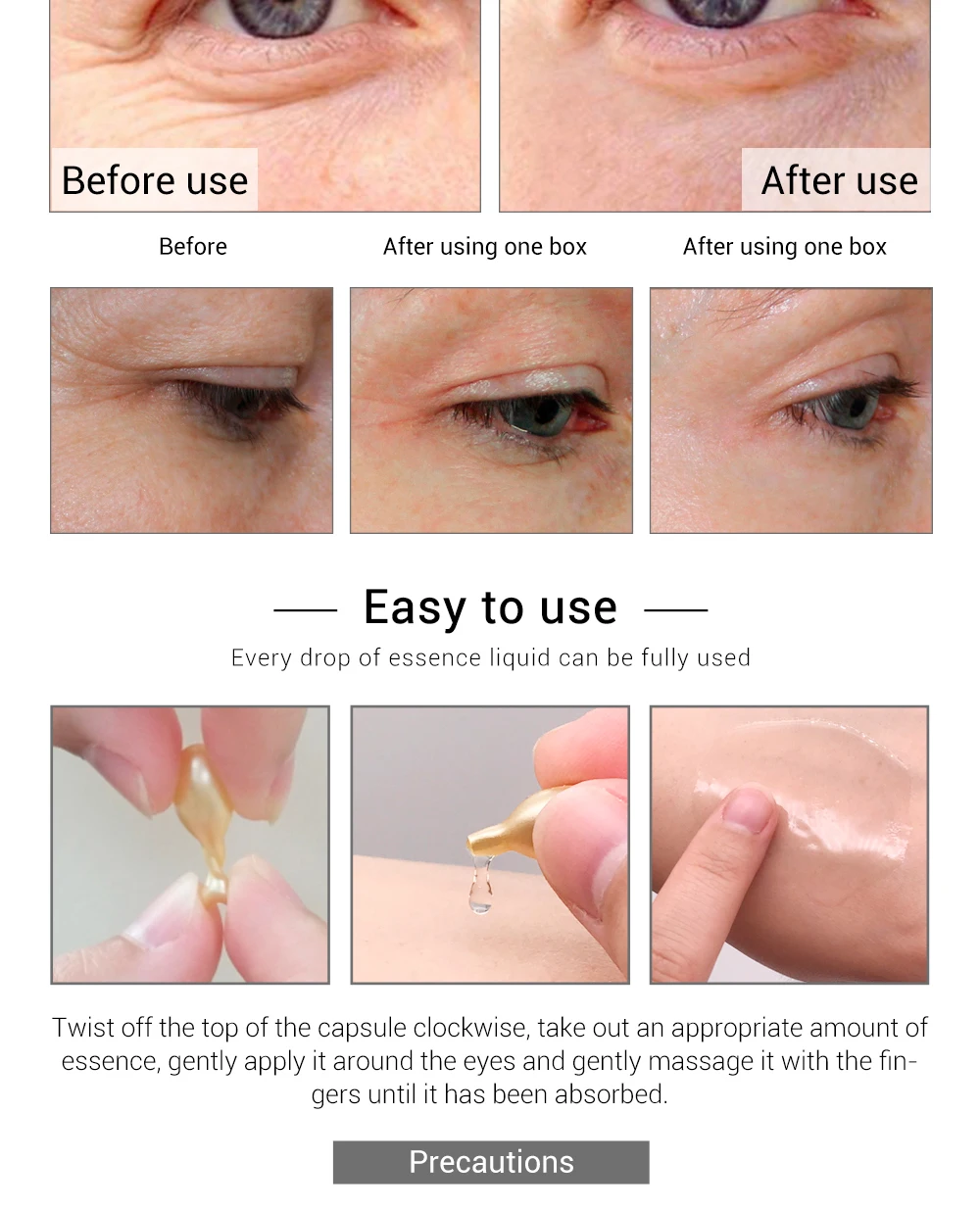 Before use

After use

Before

After using one box

After using one box

Easy to use

Every drop of essence liquid can be fully used

Twist off the top of the capsule clockwise, take out an appropriate amount of essence, gently apply it around the eyes and gently massage it with the fingers until it has been absorbed.

Precautions