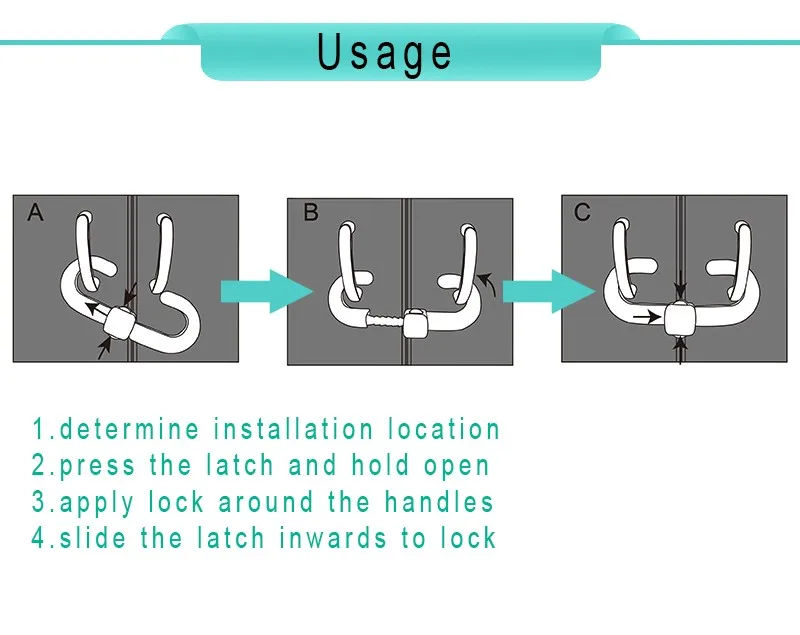 Usage

A

B

C

1.determine installation location
2.press the latch and hold open
3.apply lock around the handles
4.slide the latch inwards to lock