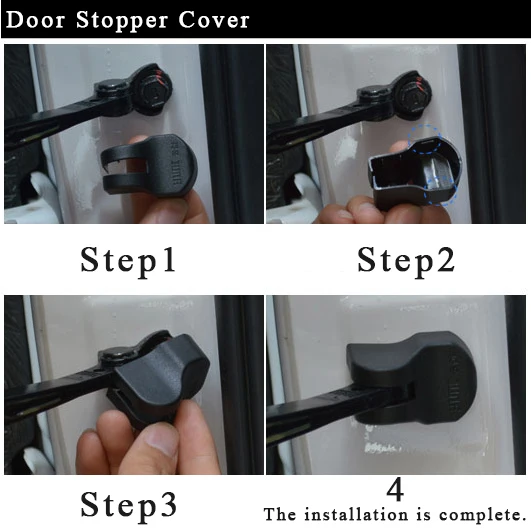 Door Stopper Cover

Step1

Step2

Step3

4
The installation is complete.