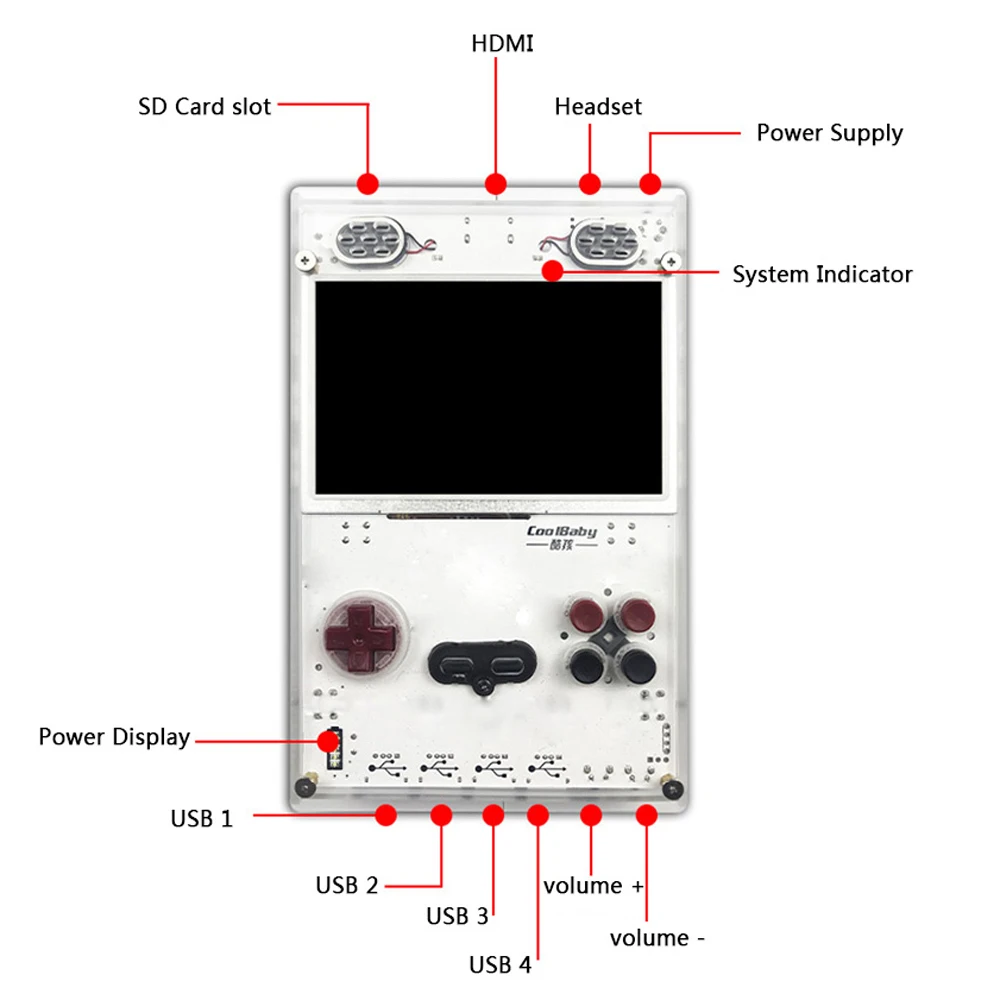 HDMI

SD Card slot

Headset

Power Supply

System Indicator

CoolBaby
酷孩

Power Display

USB 1

USB 2

USB 3

USB 4

volume +

volume -