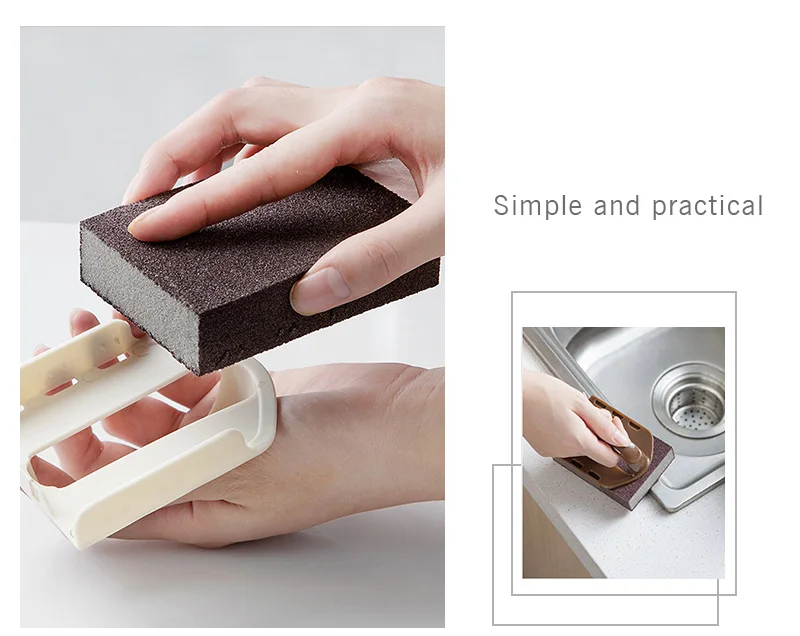 Simple and practical