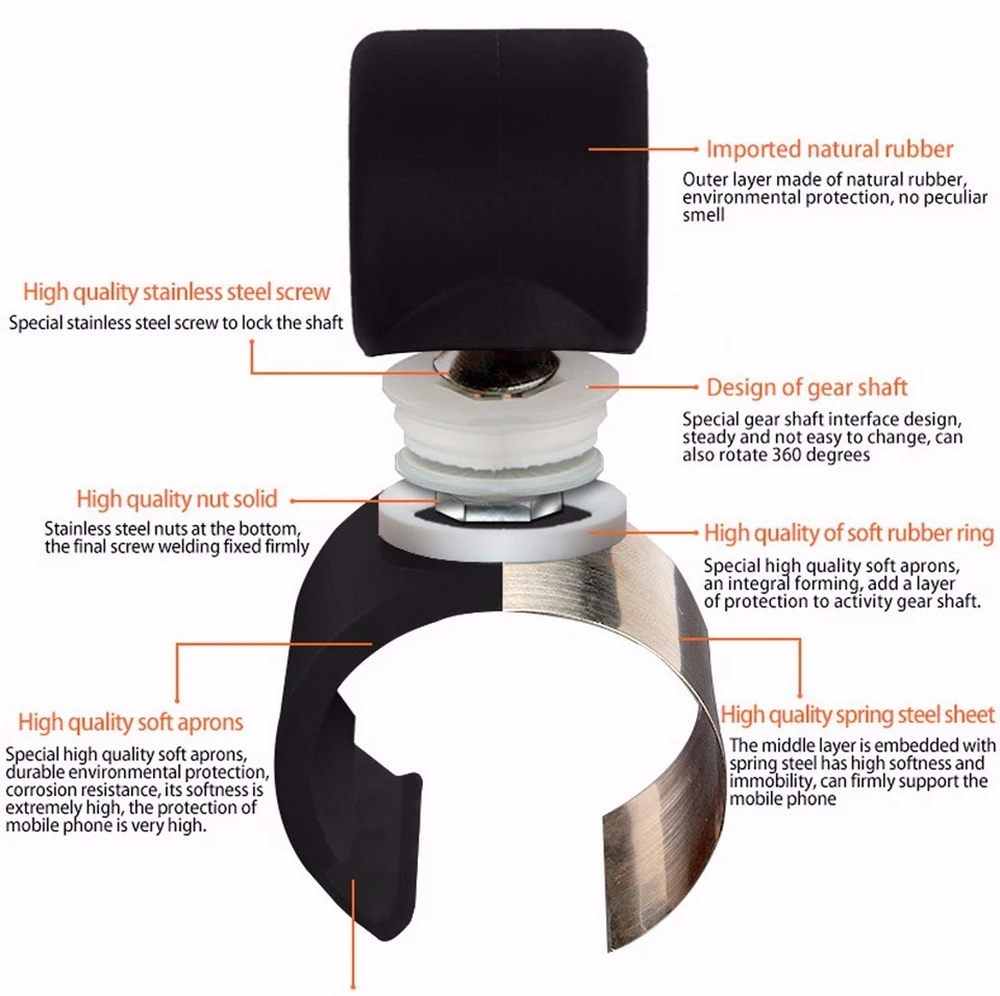 Imported natural rubber
Outer layer made of natural rubber, environmental protection, no peculiar smell

High quality stainless steel screw
Special stainless steel screw to lock the shaft

Design of gear shaft
Special gear shaft interface design, steady and not easy to change, can also rotate 360 degrees

High quality nut solid
Stainless steel nuts at the bottom, the final screw welding fixed firmly

High quality of soft rubber ring
Special high quality soft aprons, an integral forming, add a layer of protection to activity gear shaft.

High quality soft aprons
Special high quality soft aprons, durable environmental protection, corrosion resistance, its softness is extremely high, the protection of mobile phone is very high.

High quality spring steel sheet
The middle layer is embedded with spring steel has high softness and immobility, can firmly support the mobile phone