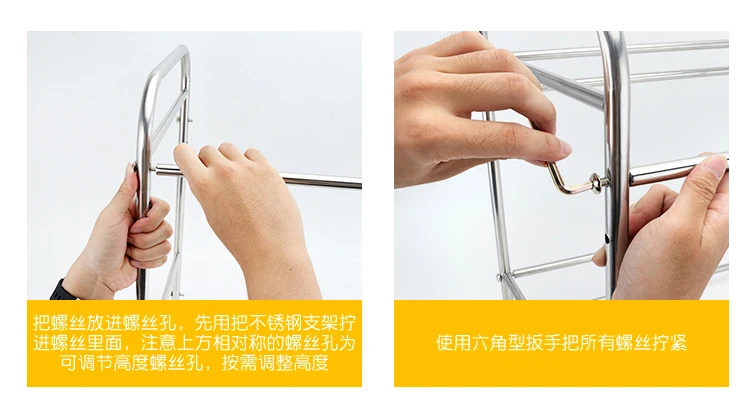 把螺丝放进螺丝孔，先用把不锈钢支架拧进螺丝里面，注意上方相对称的螺丝孔为可调节高度螺丝孔，按需调整高度

使用六角型扳手把所有螺丝拧紧