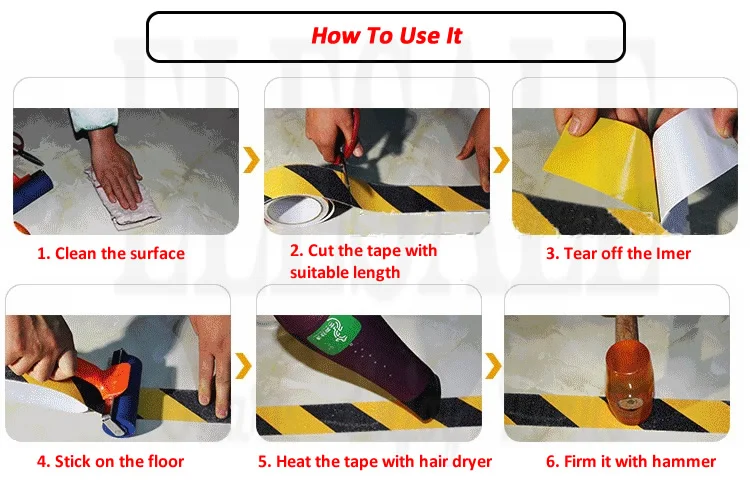 How To Use It

1. Clean the surface

2. Cut the tape with suitable length

3. Tear off the Imer

4. Stick on the floor

5. Heat the tape with hair dryer

6. Firm it with hammer