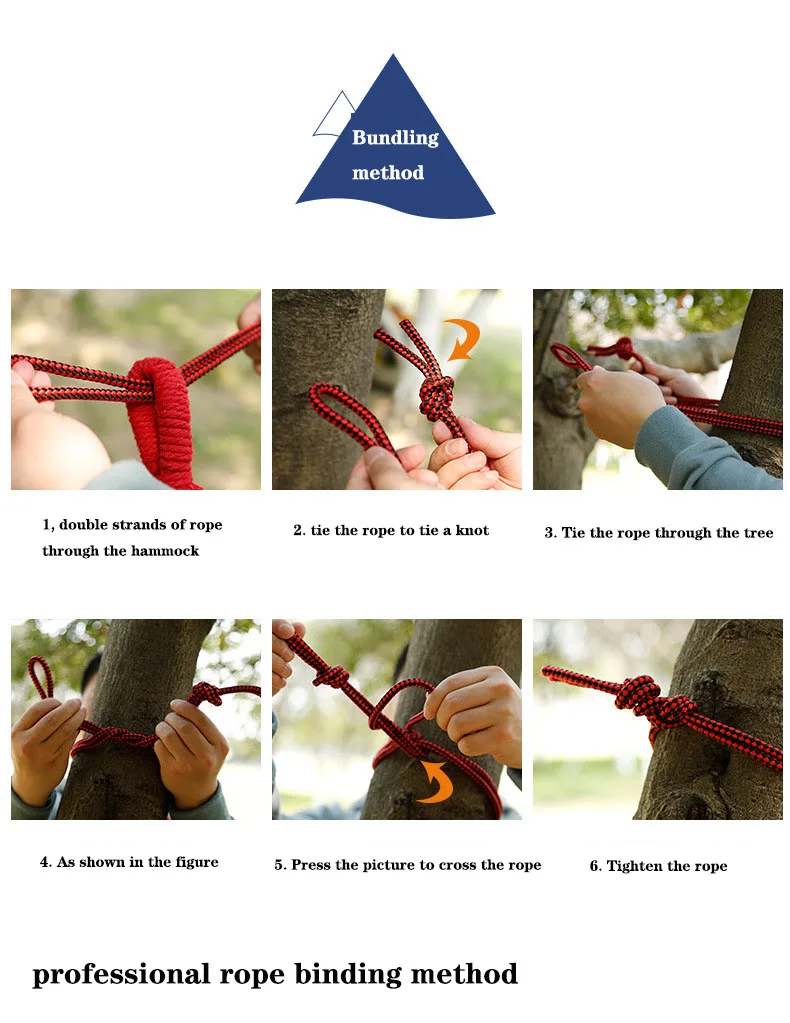 Bundling method

1, double strands of rope through the hammock

2. tie the rope to tie a knot

3. Tie the rope through the tree

4. As shown in the figure

5. Press the picture to cross the rope

6. Tighten the rope

professional rope binding method