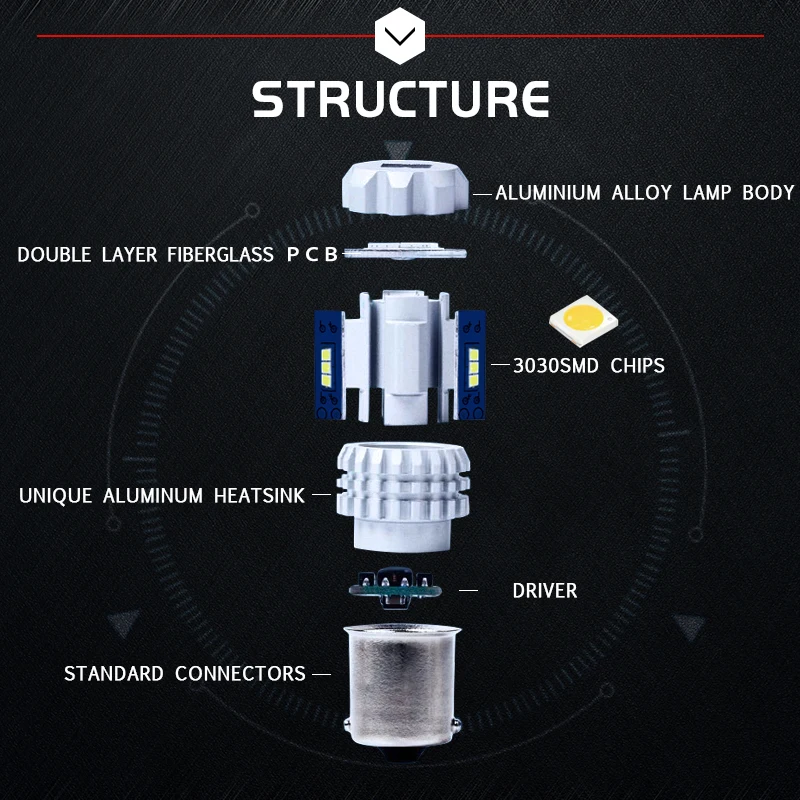 STRUCTURE

ALUMINIUM ALLOY LAMP BODY

DOUBLE LAYER FIBERGLASS P C B

3030SMD CHIPS

UNIQUE ALUMINUM HEATSINK

DRIVER

STANDARD CONNECTORS