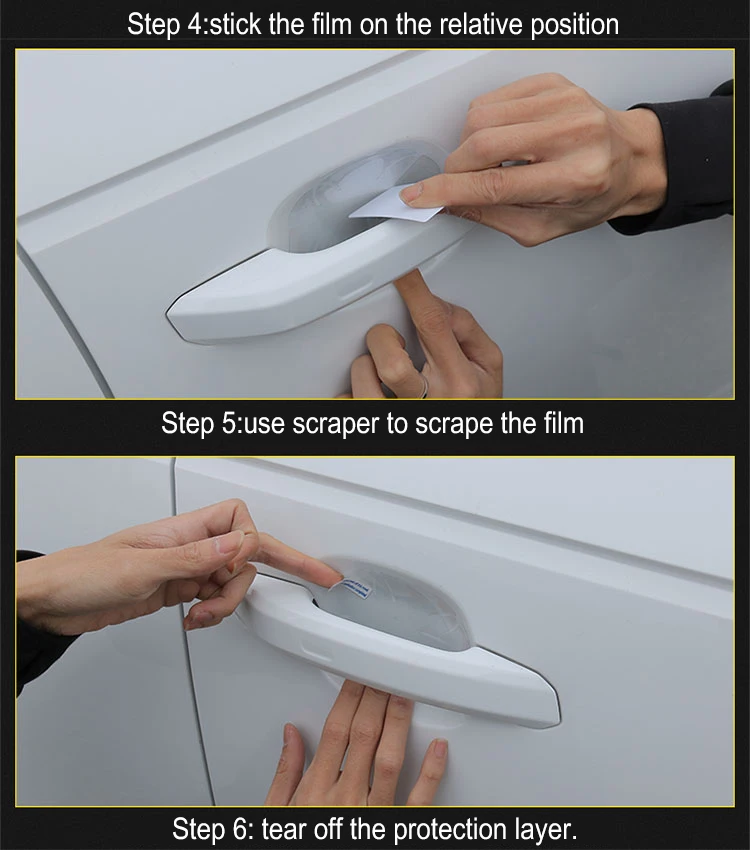 Step 4:stick the film on the relative position

Step 5:use scraper to scrape the film

Step 6: tear off the protection layer.