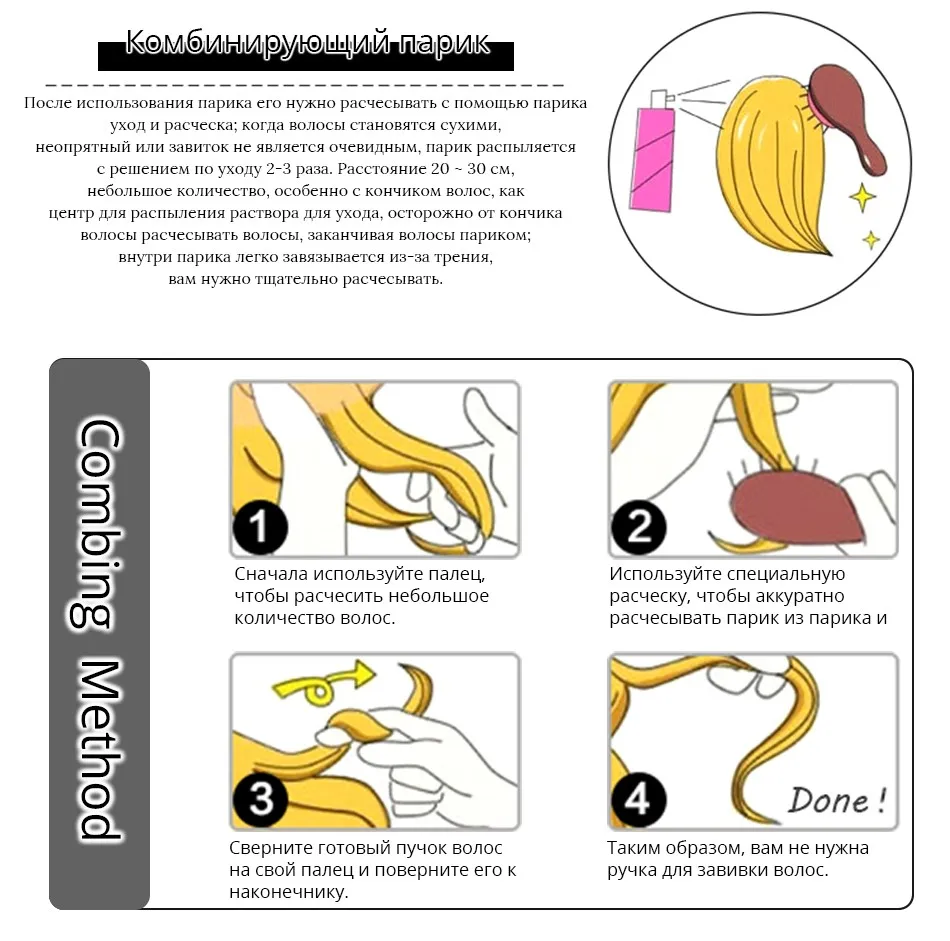 Комбинирующий парик

После использования парика его нужно расчесывать с помощью парика уход и расческа; когда волосы становятся сухими, неопрятный или завиток не является очевидным, парик распыляется с решением по уходу 2-3 раза. Расстояние 20 ~ 30 см, небольшое количество, особенно с кончиком волос, как центр для распыления раствора для ухода, осторожно от кончика волосы расчесывать волосы, заканчивая волосы париком; внутри парика легко завязывается из-за трения, вам нужно тщательно расчесывать.

Combing Method

1
Сначала используйте палец, чтобы расчесить небольшое количество волос.

2
Используйте специальную расческу, чтобы аккуратно расчесывать парик из парика и

3
Сверните готовый пучок волос на свой палец и поверните его к наконечнику.

4
Done!
Таким образом, вам не нужна ручка для завивки волос.