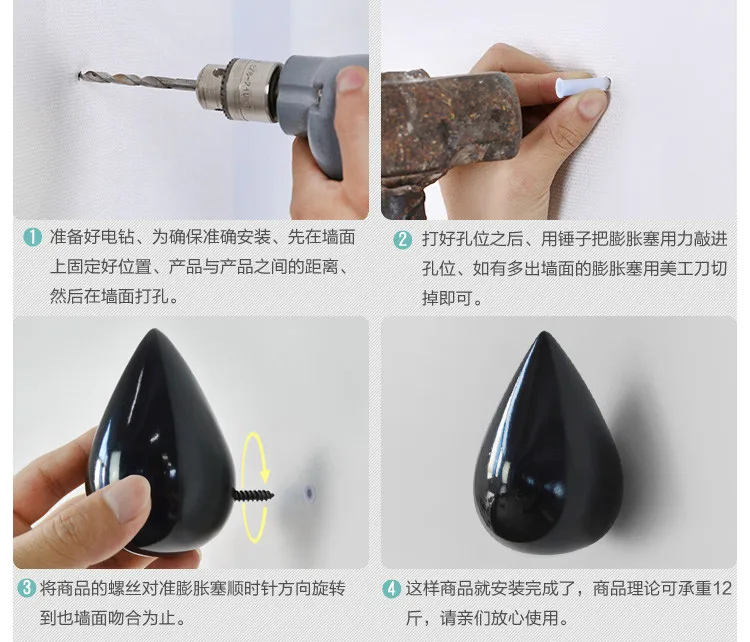 1 准备好电钻、为确保准确安装、先在墙面上固定好位置、产品与产品之间的距离、然后在墙面打孔。

2 打好孔位之后、用锤子把膨胀塞用力敲进孔位、如有多出墙面的膨胀塞用美工刀切掉即可。

3 将商品的螺丝对准膨胀塞顺时针方向旋转到也墙面吻合为止。

4 这样商品就安装完成了，商品理论可承重12斤，请亲们放心使用。