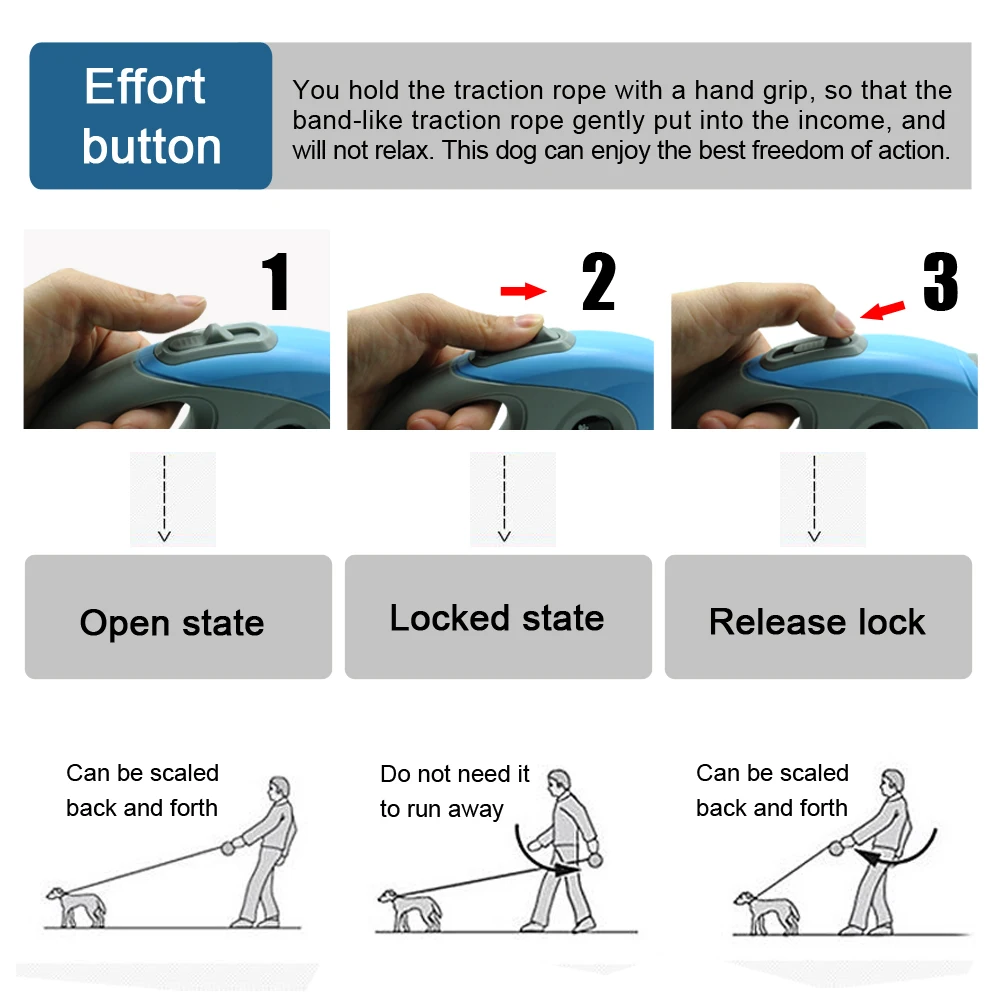 Effort button

You hold the traction rope with a hand grip, so that the band-like traction rope gently put into the income, and will not relax. This dog can enjoy the best freedom of action.

1

2

3

Open state

Locked state

Release lock

Can be scaled back and forth

Do not need it to run away

Can be scaled back and forth