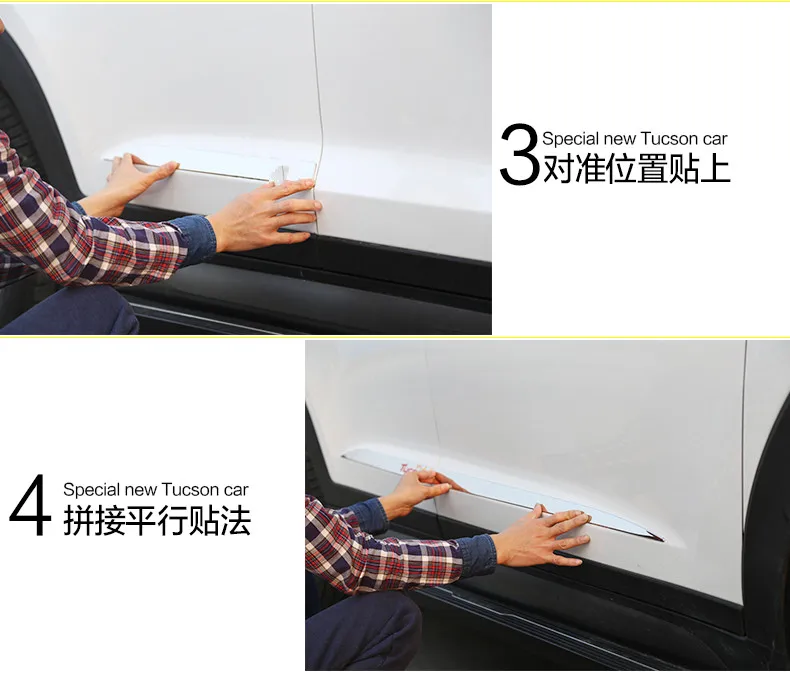 3 Special new Tucson car
对准位置贴上

4 Special new Tucson car
拼接平行贴法