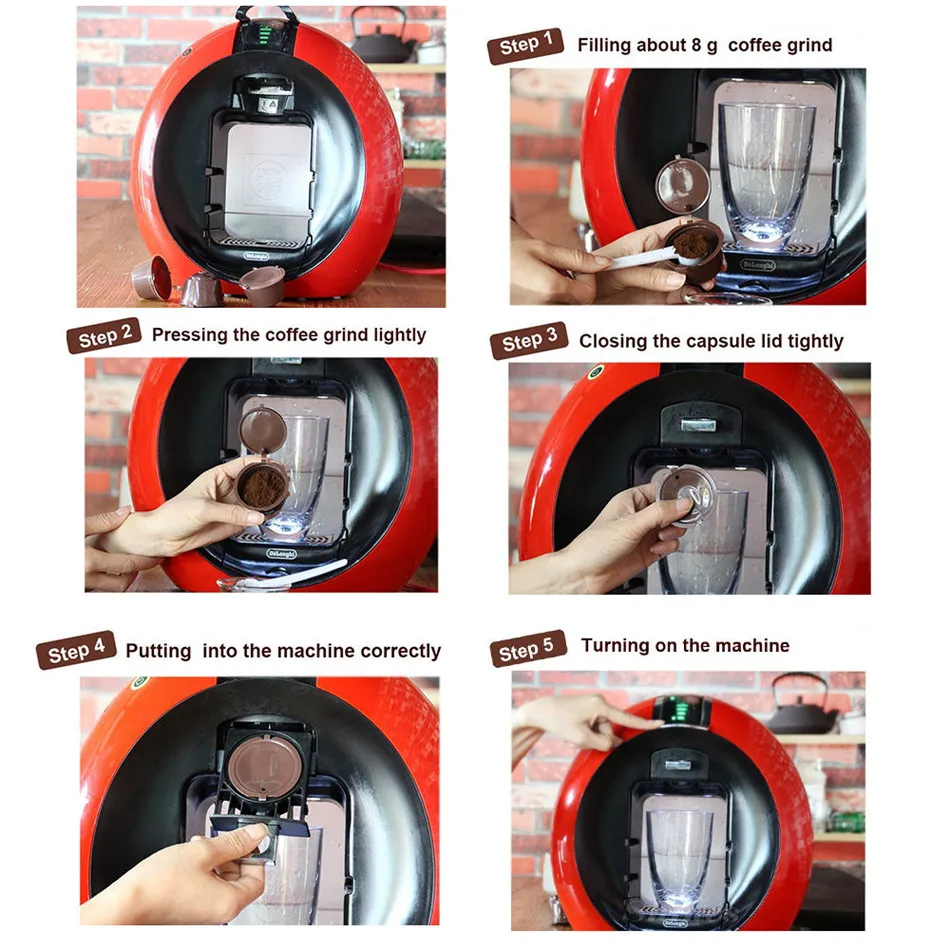 DeLonghi

Step 1 Filling about 8 g coffee grind

DeLonghi

Step 2 Pressing the coffee grind lightly

DeLonghi

Step 3 Closing the capsule lid tightly

Step 4 Putting into the machine correctly

Step 5 Turning on the machine

DeLonghi