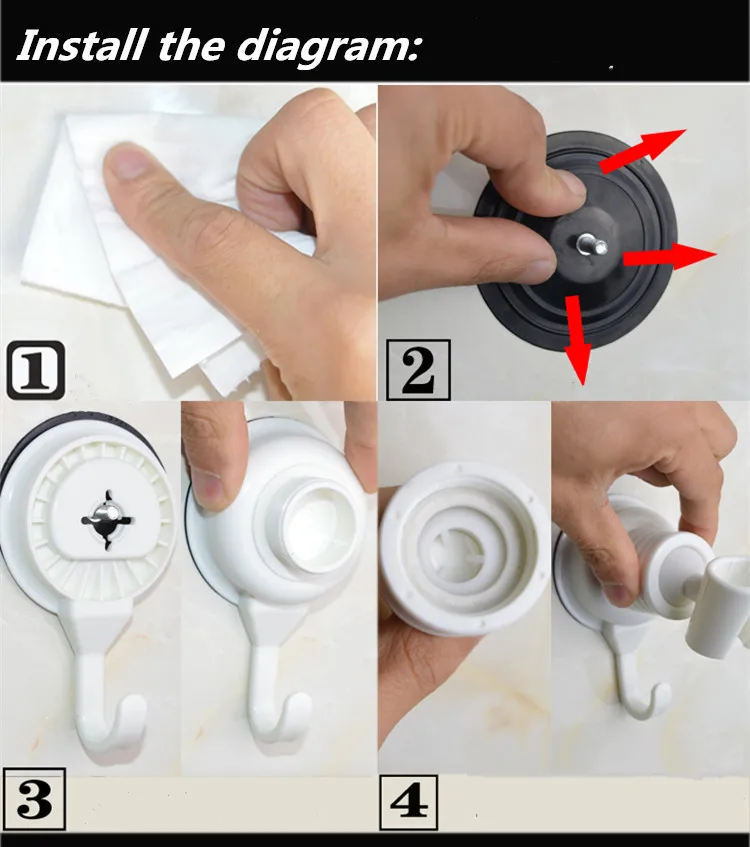 Install the diagram:

1

2

3

4