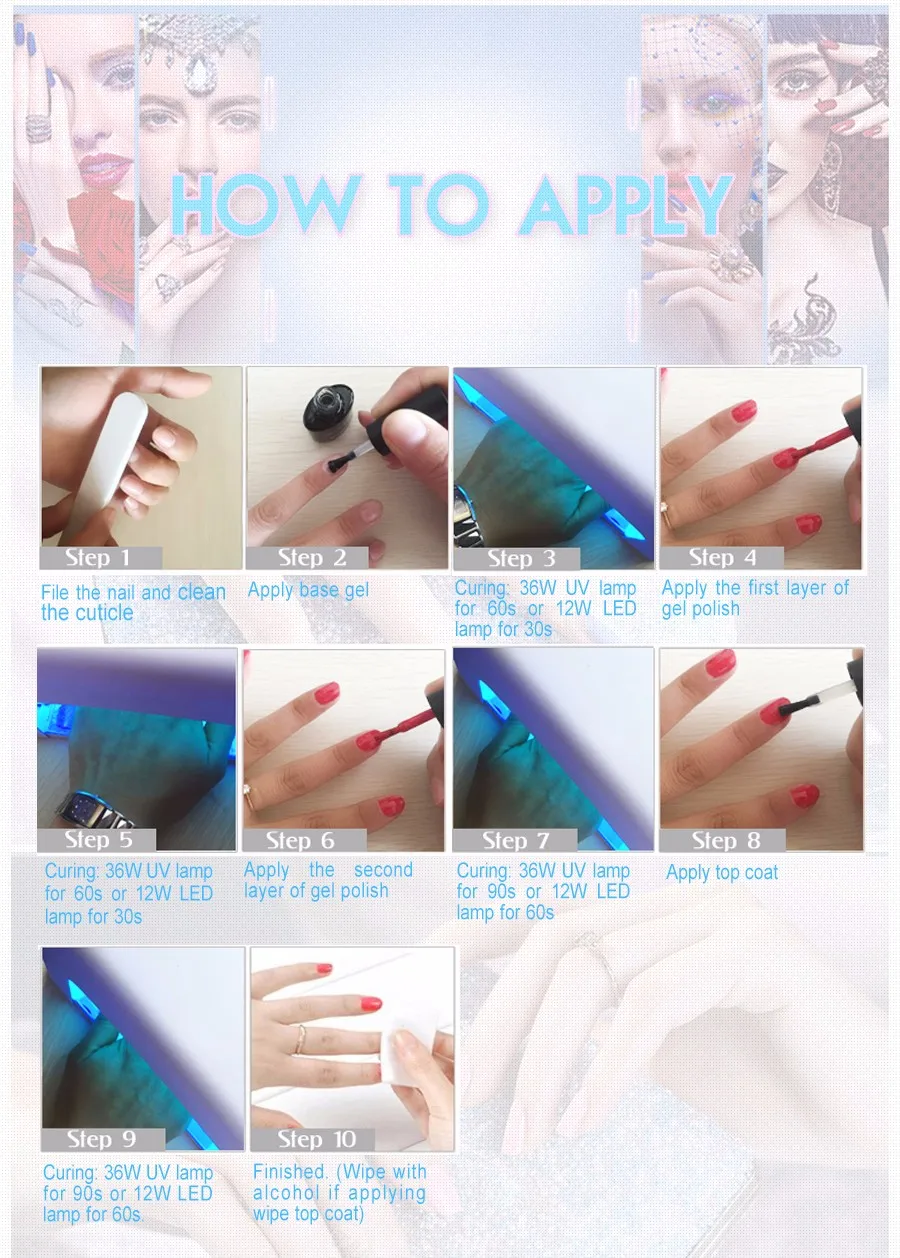 HOW TO APPLY

Step 1
File the nail and clean the cuticle

Step 2
Apply base gel

Step 3
Curing: 36W UV lamp for 60s or 12W LED lamp for 30s

Step 4
Apply the first layer of gel polish

Step 5
Curing: 36W UV lamp for 60s or 12W LED lamp for 30s

Step 6
Apply the second layer of gel polish

Step 7
Curing: 36W UV lamp for 90s or 12W LED lamp for 60s

Step 8
Apply top coat

Step 9
Curing: 36W UV lamp for 90s or 12W LED lamp for 60s

Step 10
Finished. (Wipe with alcohol if applying wipe top coat)