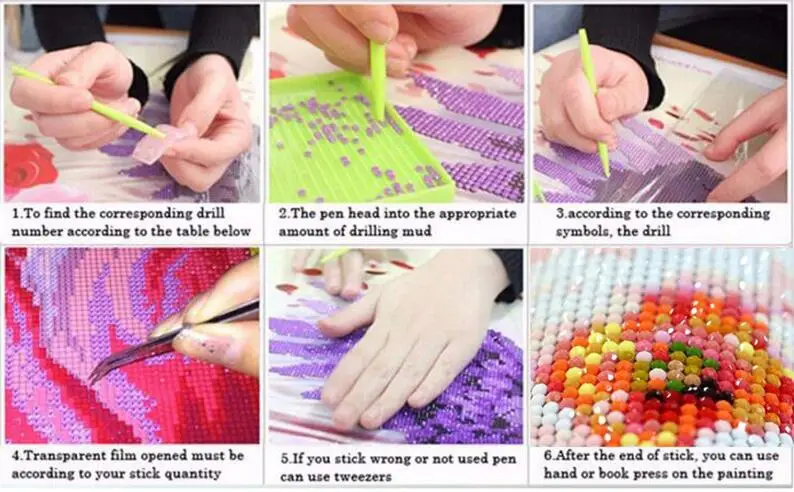 1.To find the corresponding drill number according to the table below

2.The pen head into the appropriate amount of drilling mud

3.according to the corresponding symbols, the drill

4.Transparent film opened must be according to your stick quantity

5.If you stick wrong or not used pen can use tweezers

6.After the end of stick, you can use hand or book press on the painting