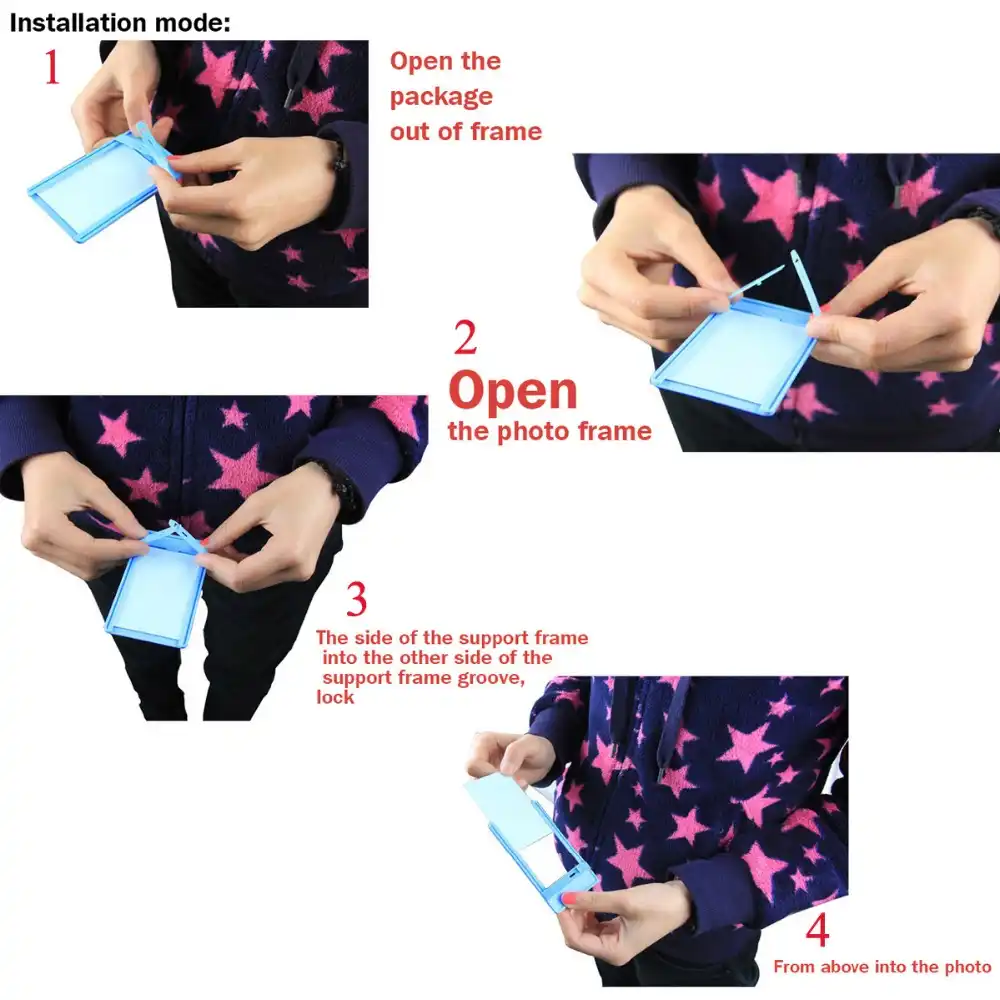 Installation mode:

1

Open the package out of frame

2

Open the photo frame

3

The side of the support frame into the other side of the support frame groove, lock

4

From above into the photo