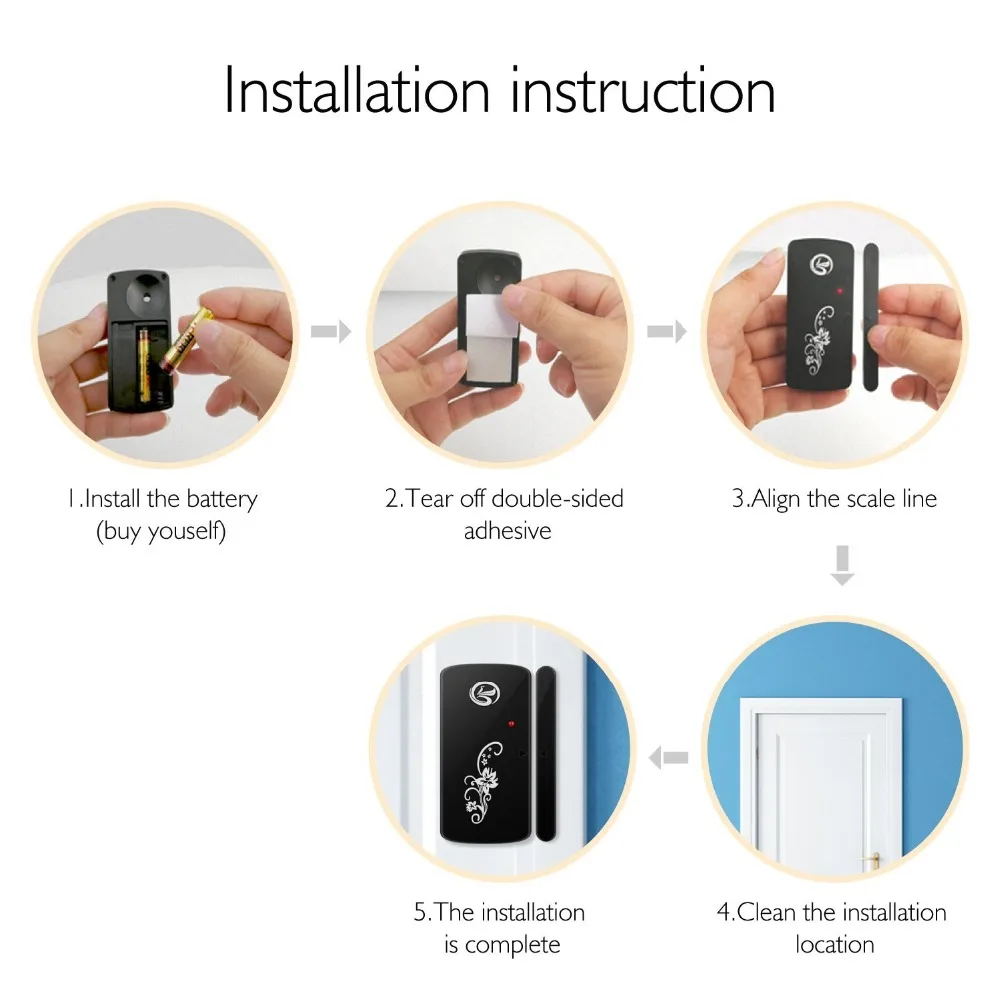 Installation instruction

1.Install the battery (buy youself)

2.Tear off double-sided adhesive

3.Align the scale line

4.Clean the installation location

5.The installation is complete