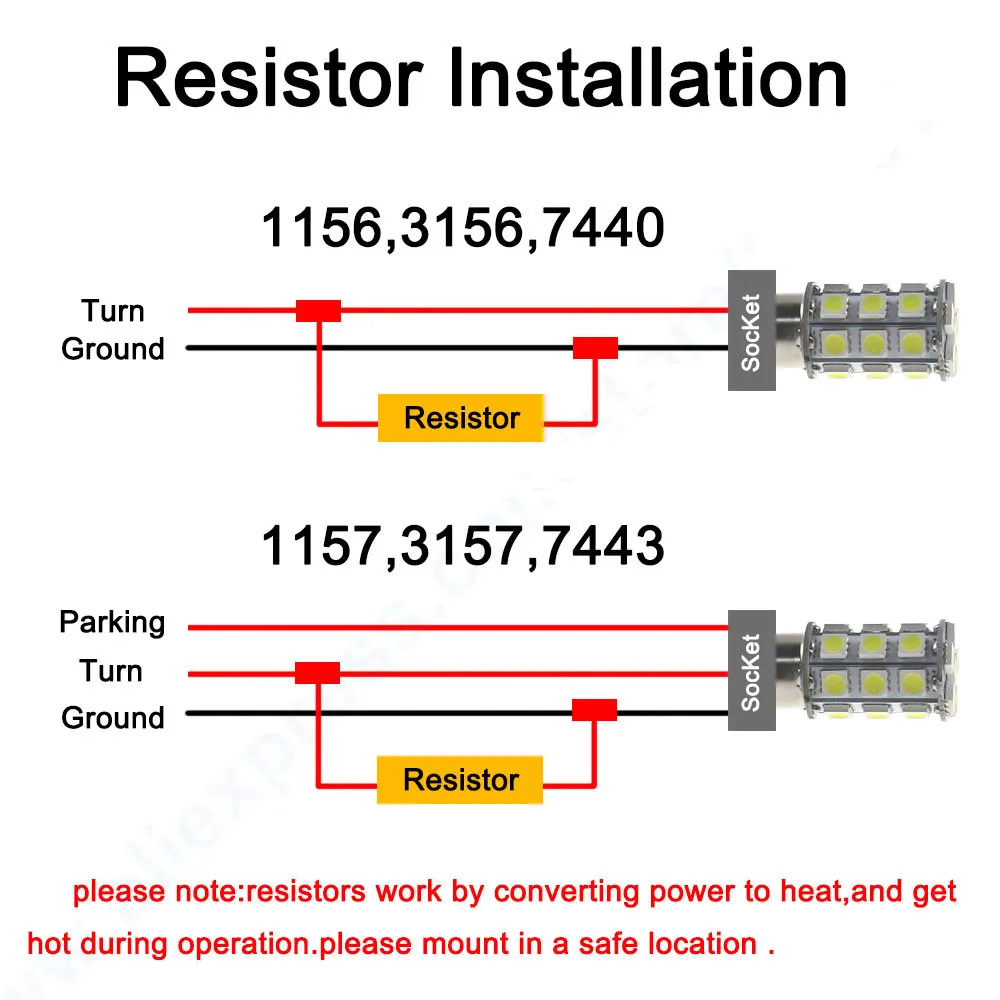 Resistor Installation

1156,3156,7440

Turn
Ground
Resistor
SocKet

1157,3157,7443

Parking
Turn
Ground
Resistor
SocKet

please note:resistors work by converting power to heat,and get hot during operation.please mount in a safe location .