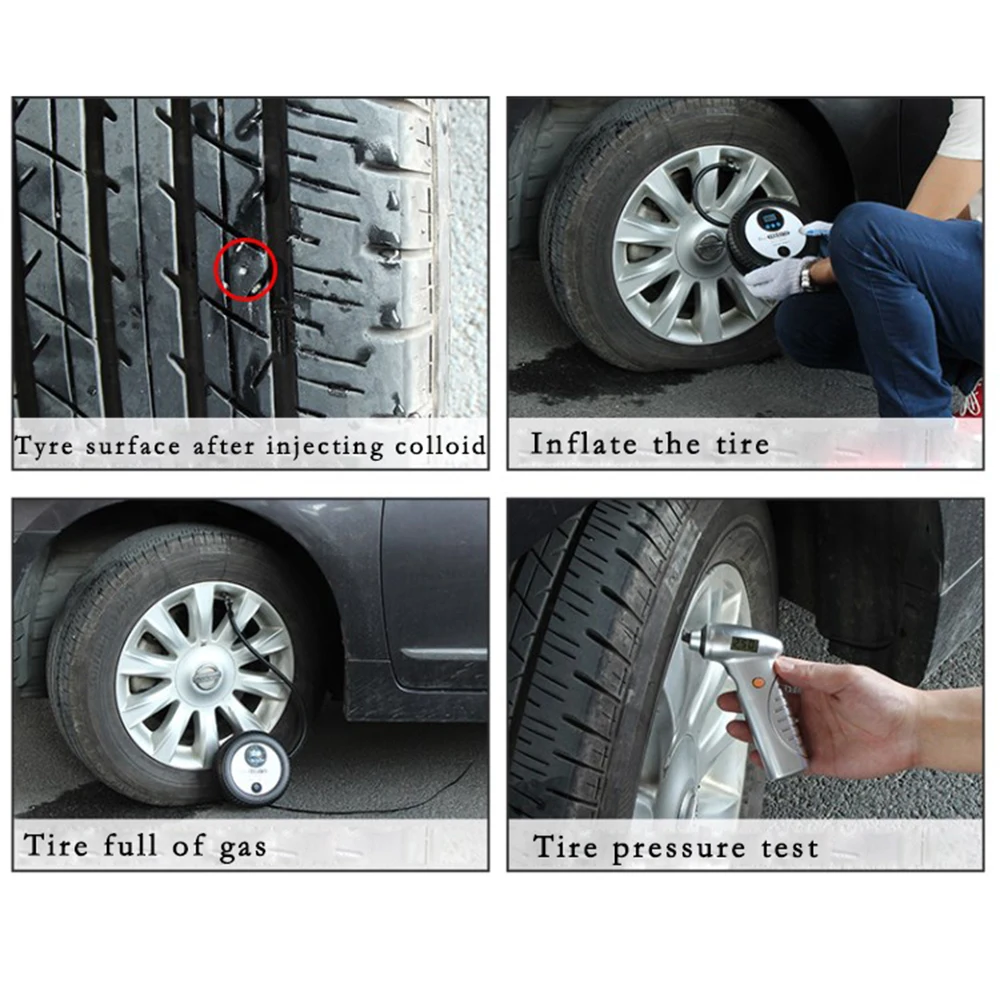 Tyre surface after injecting colloid

Inflate the tire

Tire full of gas

Tire pressure test