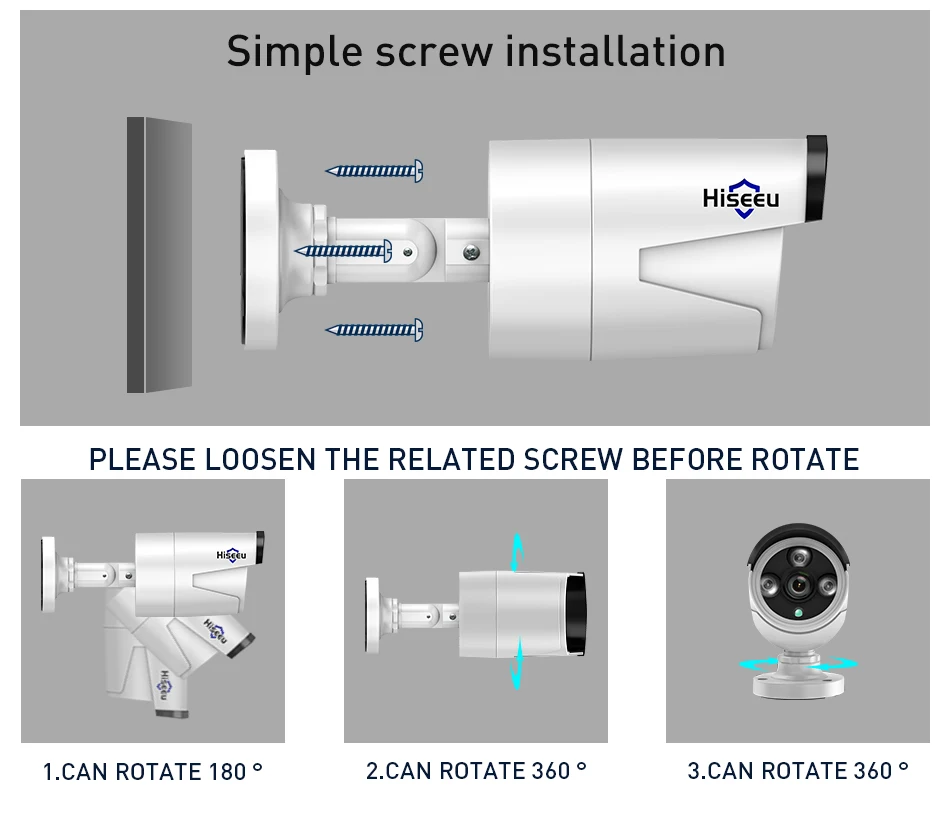 Simple screw installation

Hiseeu

PLEASE LOOSEN THE RELATED SCREW BEFORE ROTATE

Hiseeu

Hiseeu

Hiseeu

1.CAN ROTATE 180 °

2.CAN ROTATE 360 °

3.CAN ROTATE 360 °