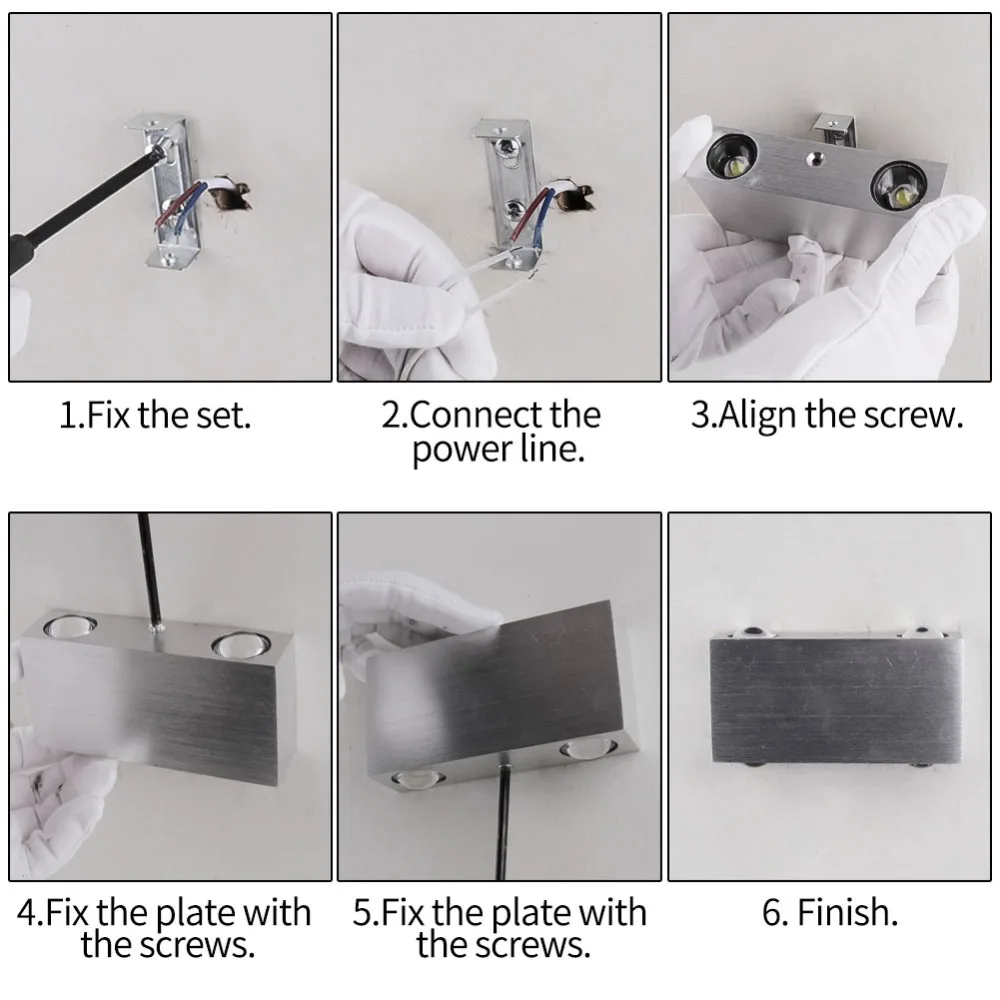 1.Fix the set.

2.Connect the power line.

3.Align the screw.

4.Fix the plate with the screws.

5.Fix the plate with the screws.

6. Finish.