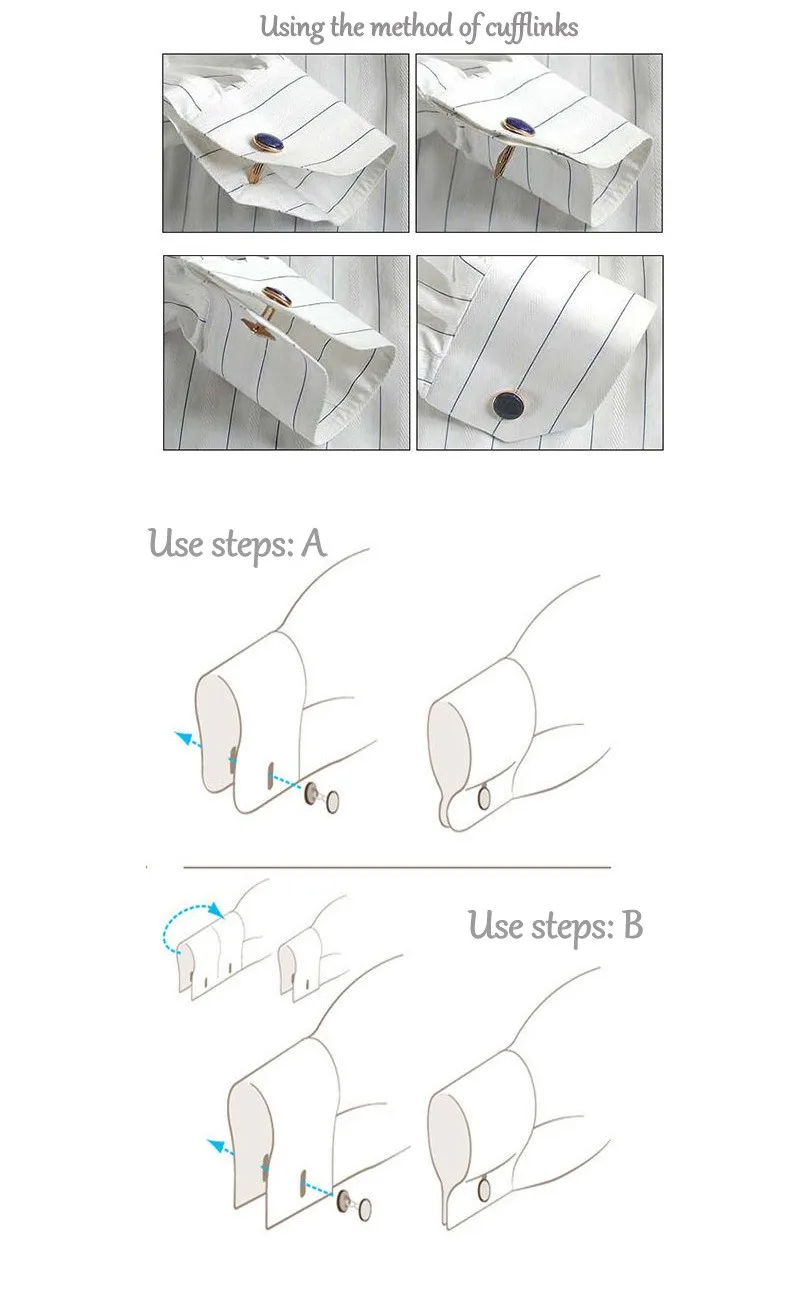 Using the method of cufflinks

Use steps: A

Use steps: B