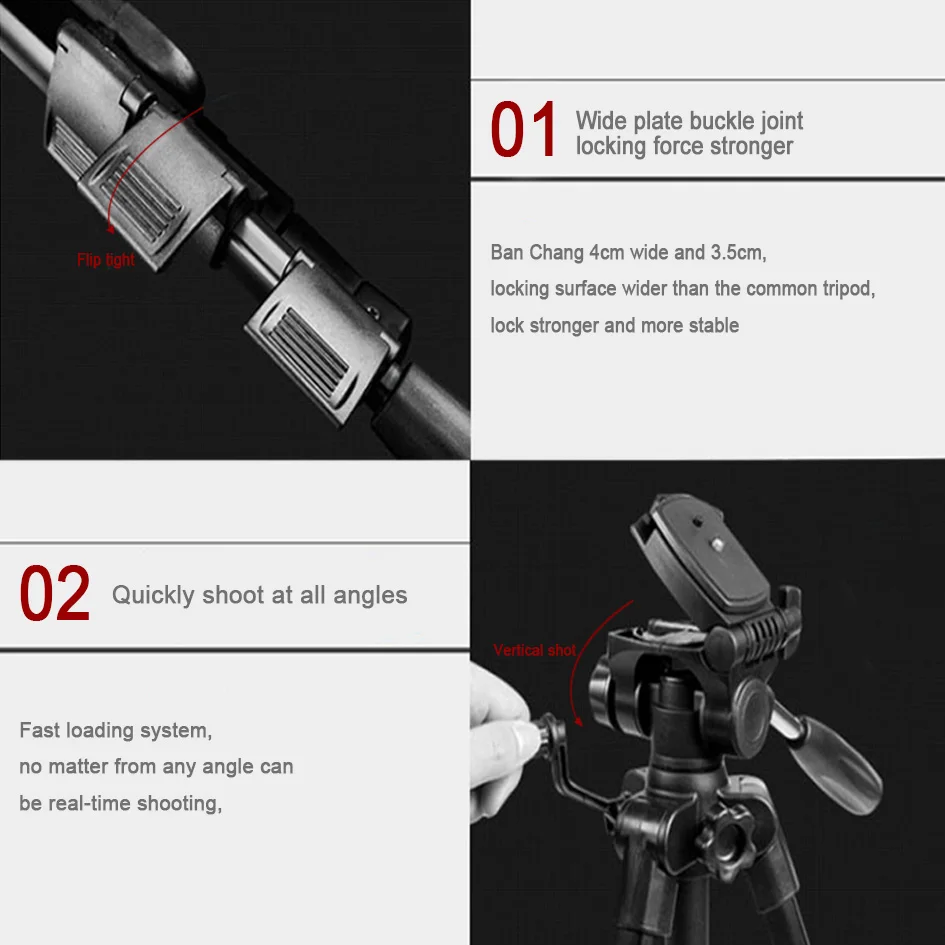 Flip tight

01 Wide plate buckle joint locking force stronger

Ban Chang 4cm wide and 3.5cm, locking surface wider than the common tripod, lock stronger and more stable

02 Quickly shoot at all angles

Fast loading system, no matter from any angle can be real-time shooting,

Vertical shot