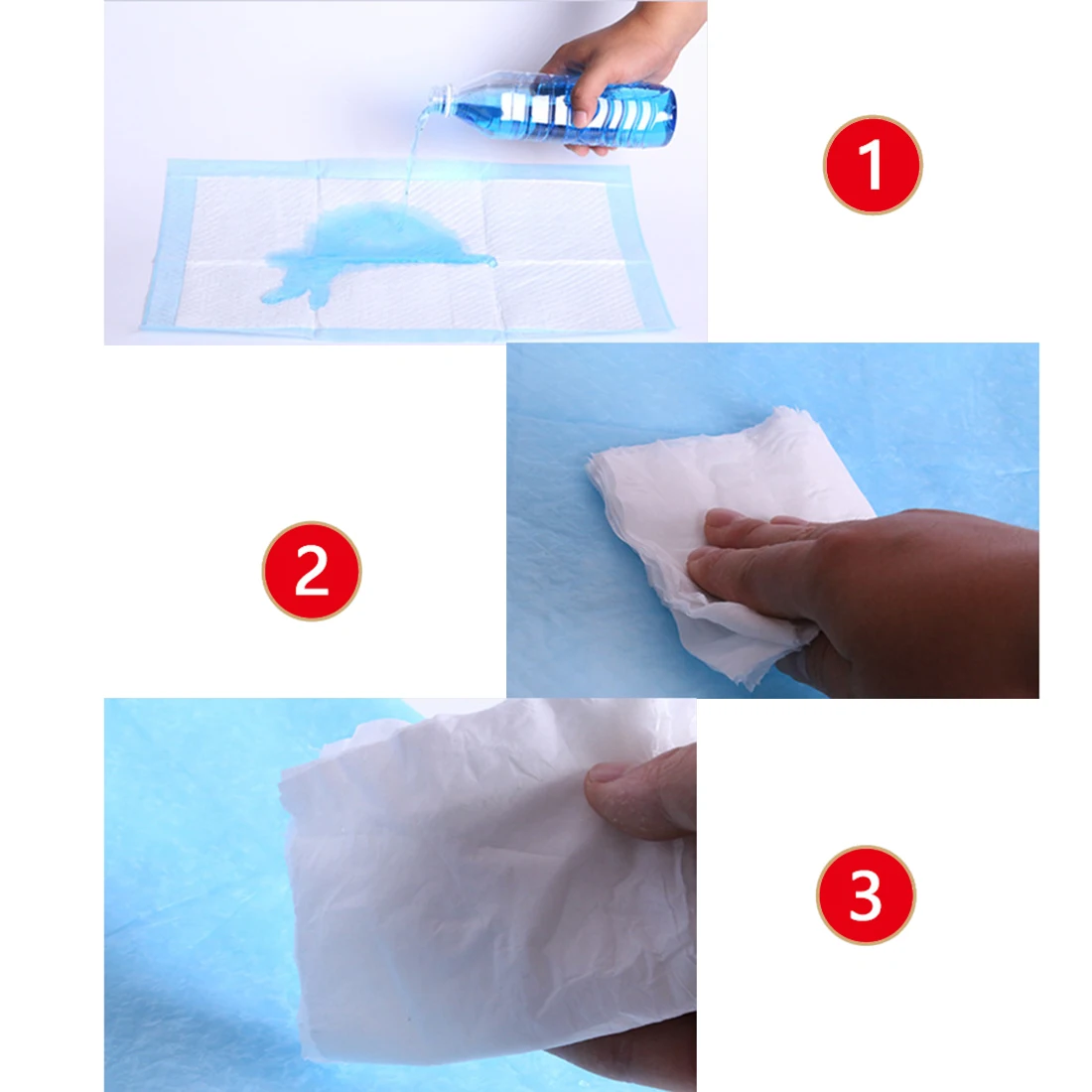 1

2

3