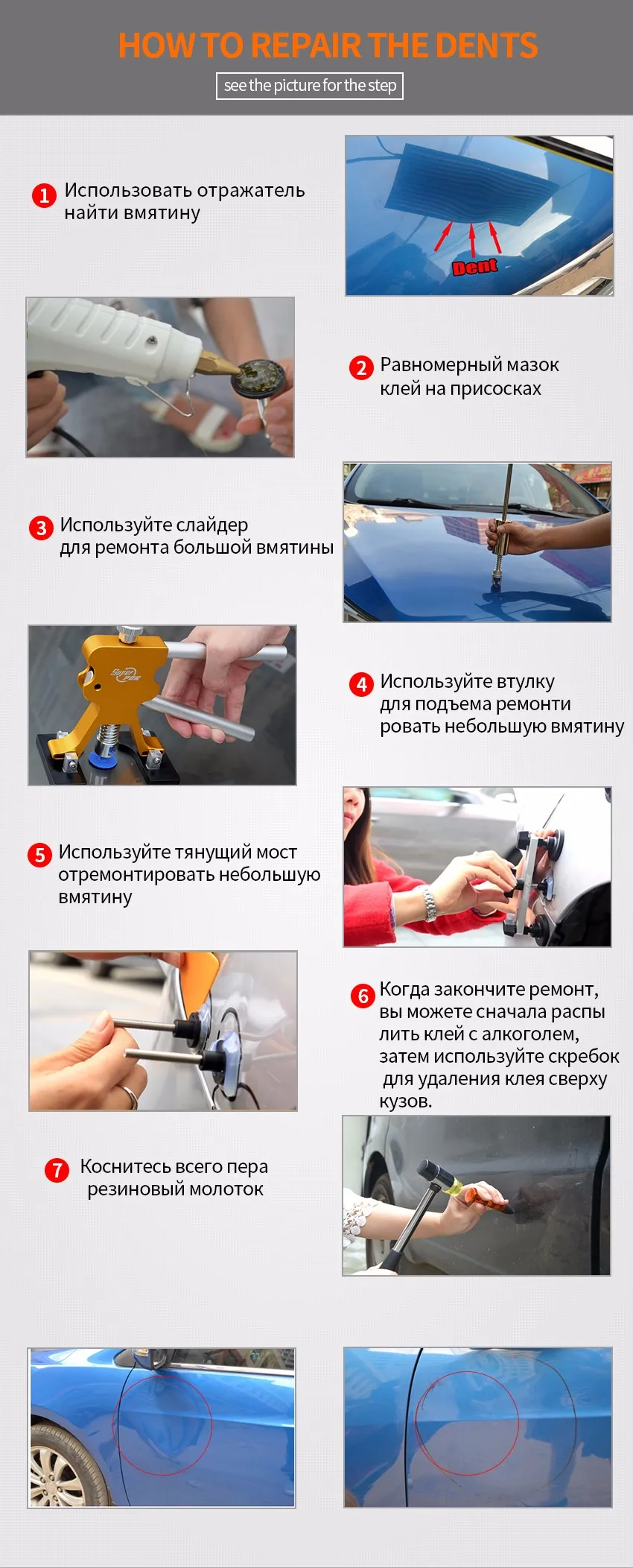 HOW TO REPAIR THE DENTS

see the picture for the step

1 Использовать отражатель найти вмятину

Dent

2 Равномерный мазок клей на присосках

3 Используйте слайдер для ремонта большой вмятины

Super PDR

4 Используйте втулку для подъема ремонти ровать небольшую вмятину

5 Используйте тянущий мост отремонтировать небольшую вмятину

6 Когда закончите ремонт, вы можете сначала распы лить клей с алкоголем, затем используйте скребок для удаления клея сверху кузов.

7 Коснитесь всего пера резиновый молоток