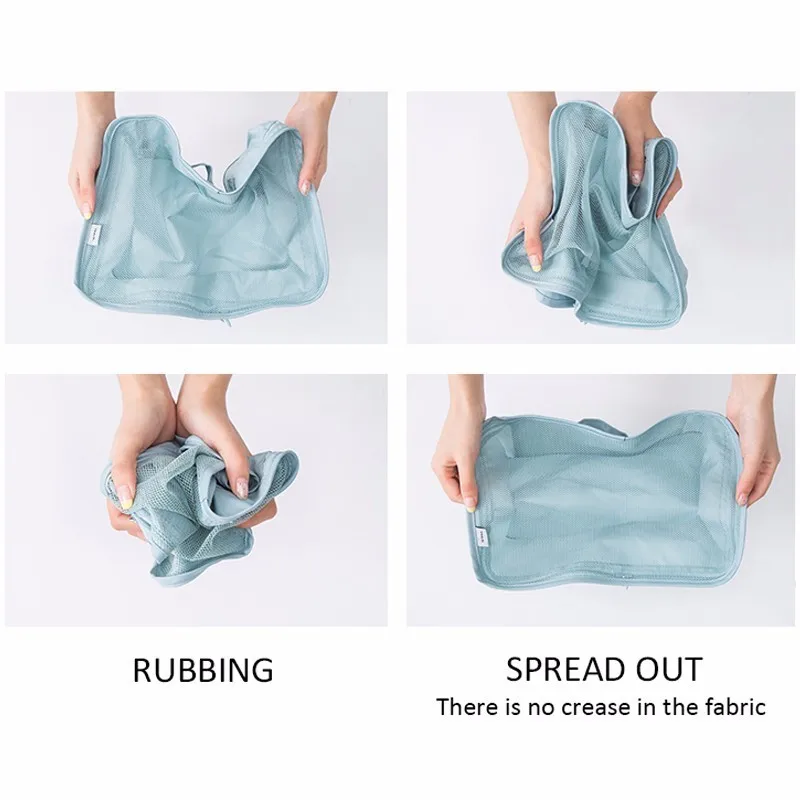 RUBBING

SPREAD OUT
There is no crease in the fabric