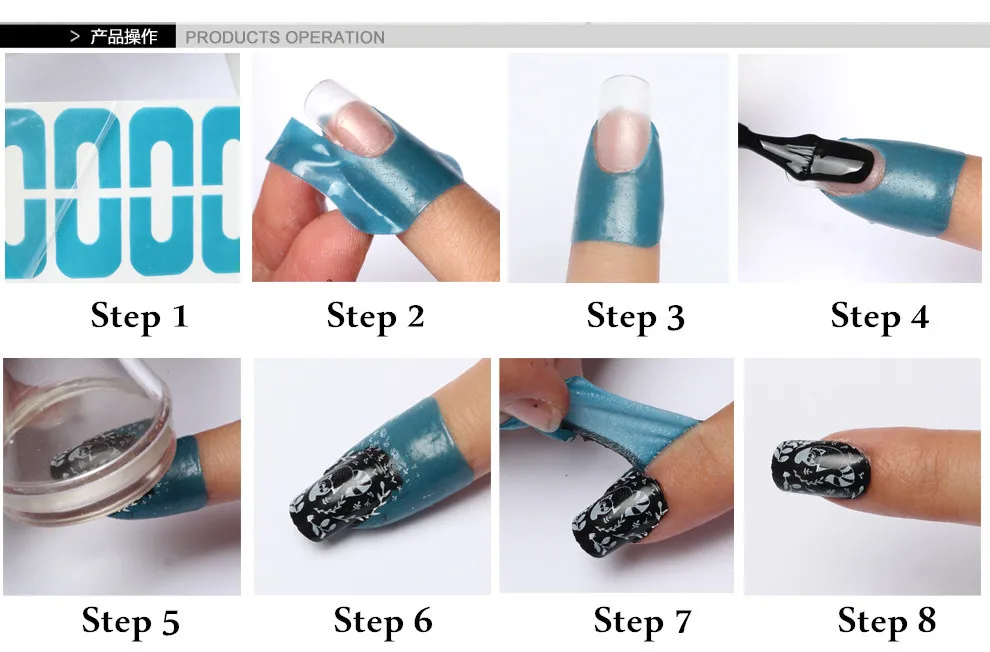 > 产品操作 PRODUCTS OPERATION

Step 1

Step 2

Step 3

Step 4

Step 5

Step 6

Step 7

Step 8