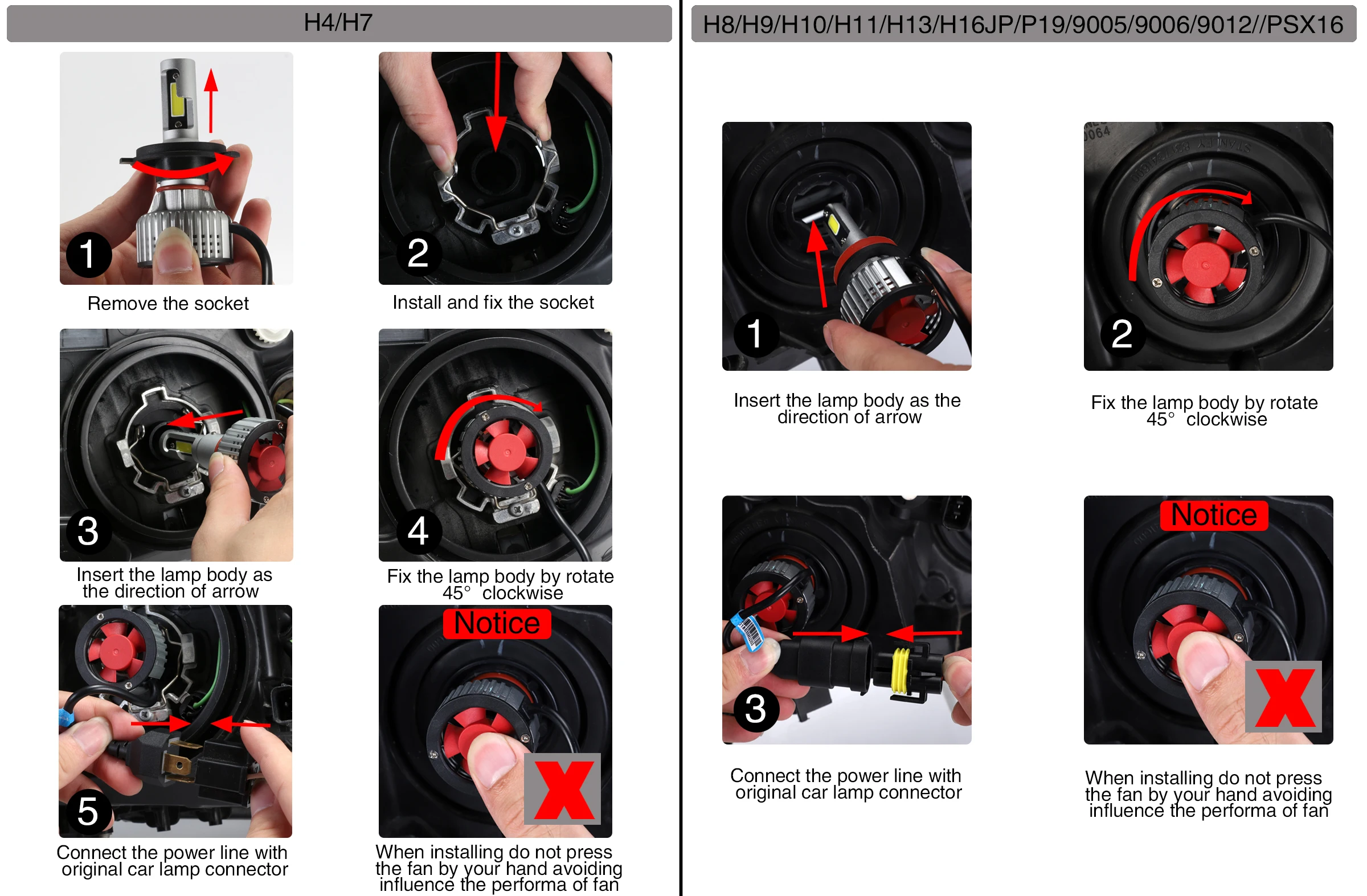 H4/H7

1

Remove the socket

2

Install and fix the socket

3

Insert the lamp body as the direction of arrow

4

Fix the lamp body by rotate 45° clockwise

5

Connect the power line with original car lamp connector

Notice

When installing do not press the fan by your hand avoiding influence the performa of fan

H8/H9/H10/H11/H13/H16JP/P19/9005/9006/9012//PSX16

1

Insert the lamp body as the direction of arrow

2

Fix the lamp body by rotate 45° clockwise

3

Connect the power line with original car lamp connector

Notice

When installing do not press the fan by your hand avoiding influence the performa of fan