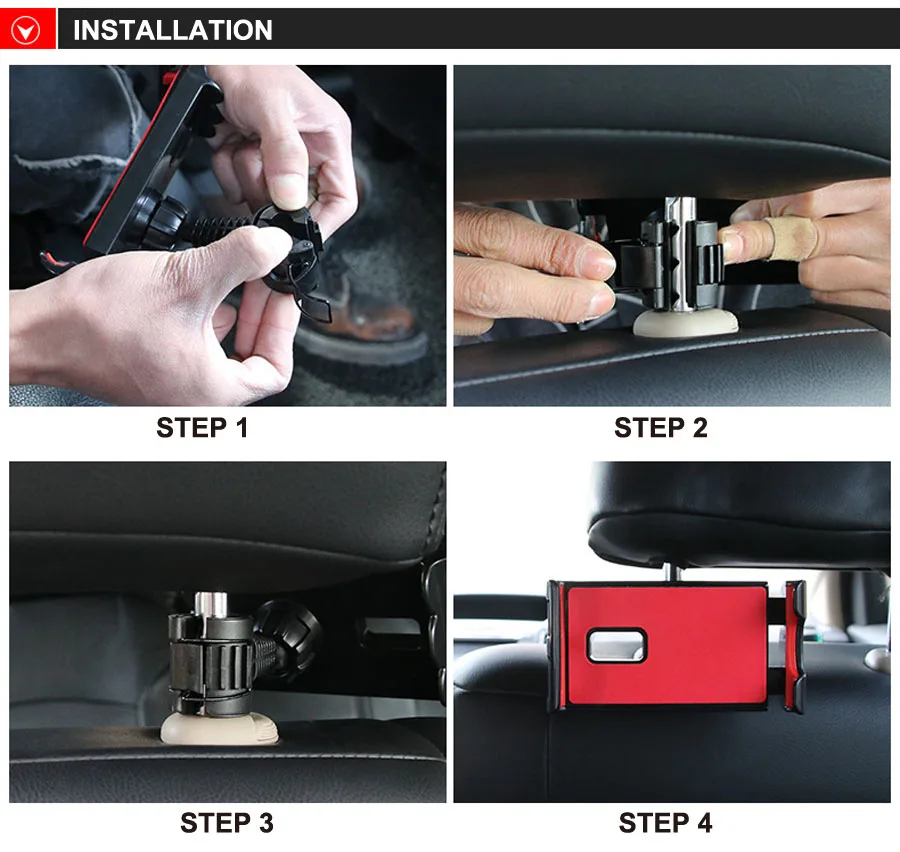 INSTALLATION

STEP 1

STEP 2

STEP 3

STEP 4