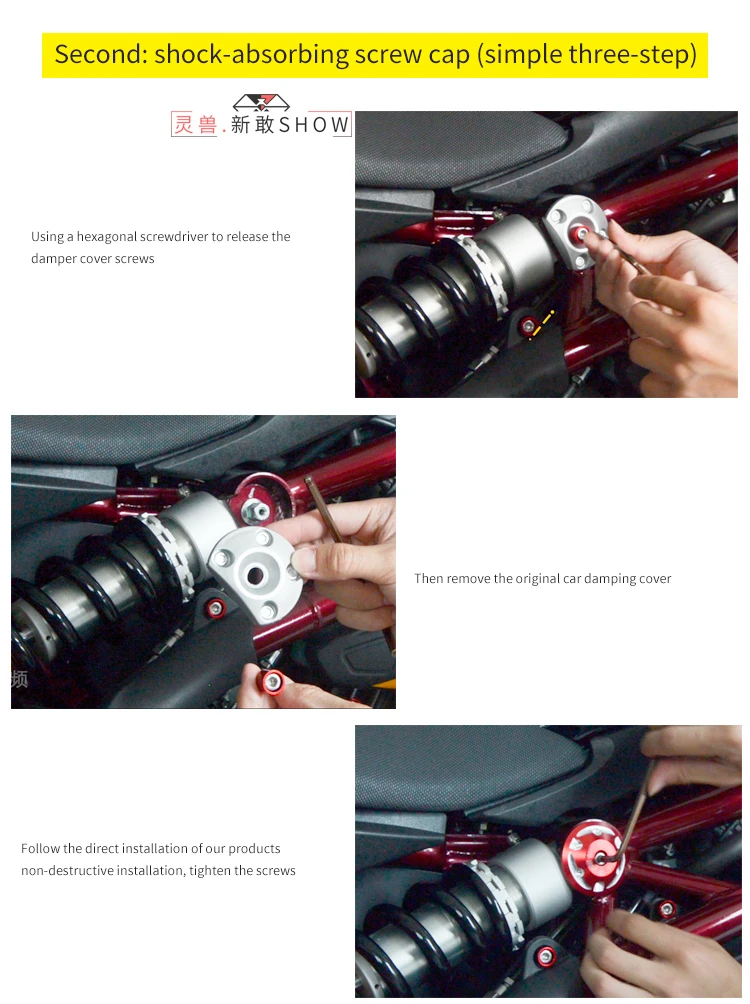 Second: shock-absorbing screw cap (simple three-step)

灵兽.新敢SHOW

Using a hexagonal screwdriver to release the damper cover screws

频

Then remove the original car damping cover

Follow the direct installation of our products non-destructive installation, tighten the screws