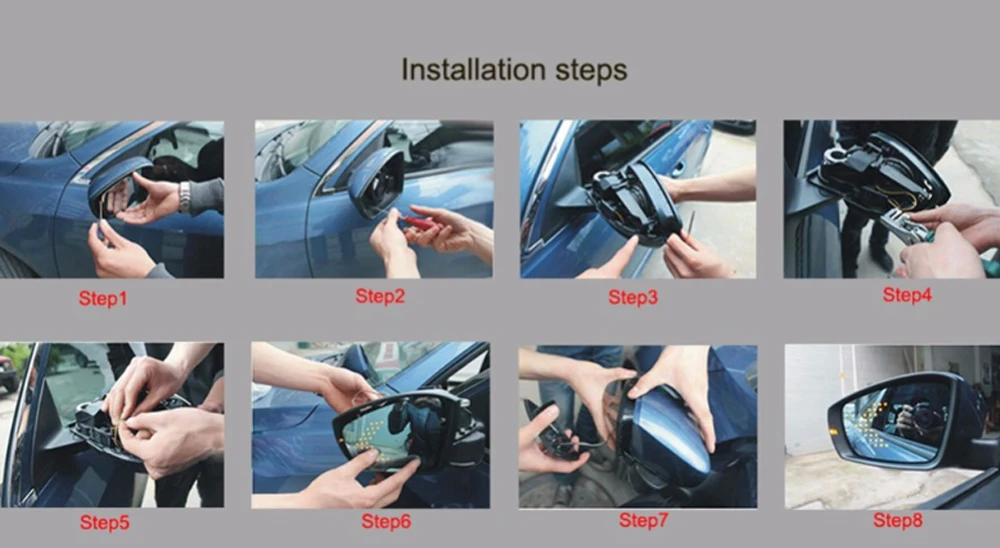 Installation steps

Step1

Step2

Step3

Step4

Step5

Step6

Step7

Step8