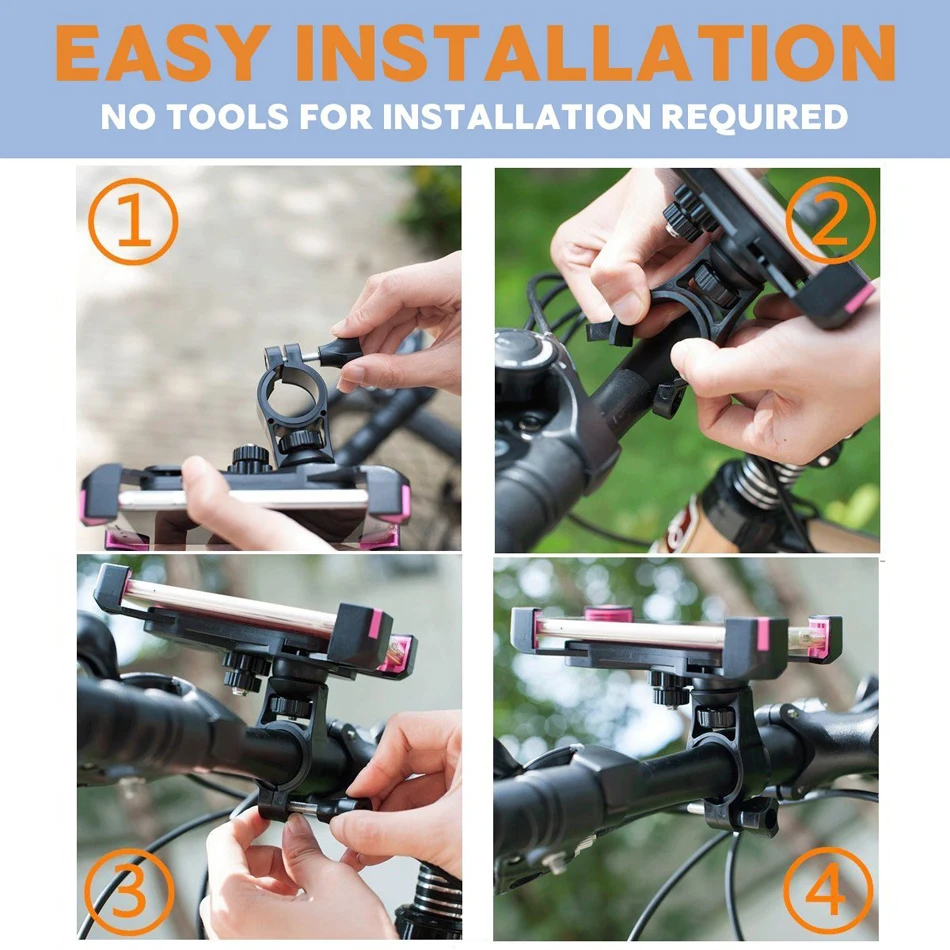 EASY INSTALLATION
NO TOOLS FOR INSTALLATION REQUIRED

①

②

③

④