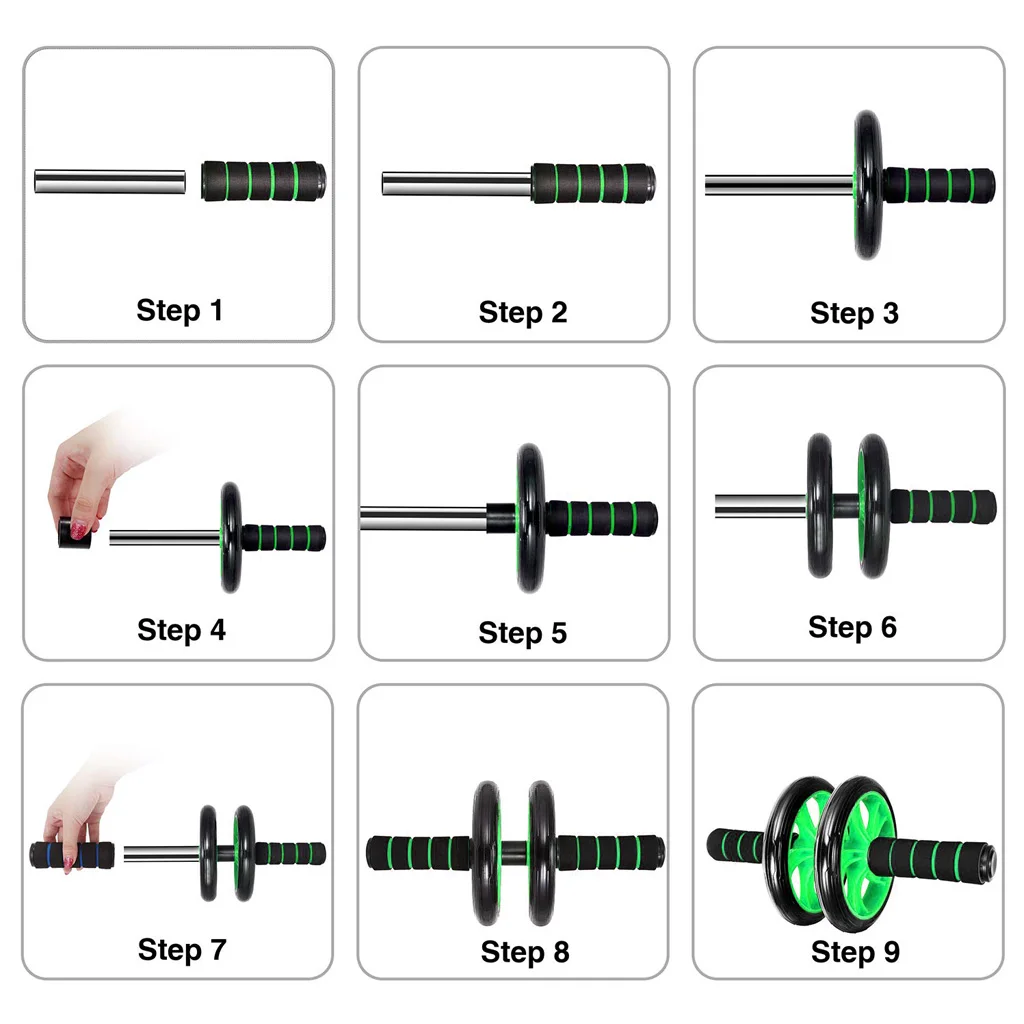 Step 1

Step 2

Step 3

Step 4

Step 5

Step 6

Step 7

Step 8

Step 9