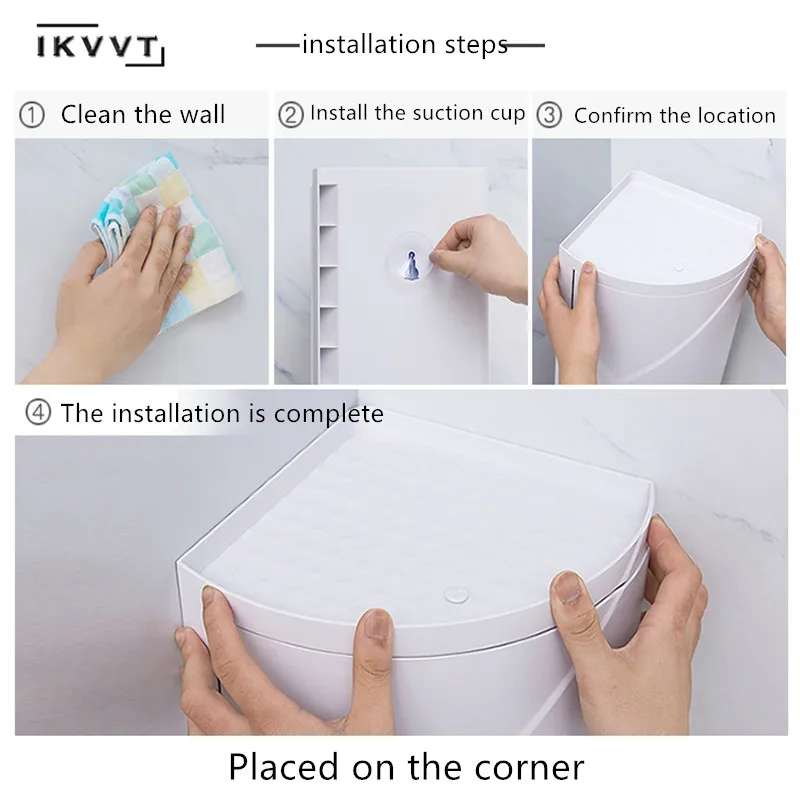 IKVVT

—installation steps—

① Clean the wall

② Install the suction cup

③ Confirm the location

④ The installation is complete

Placed on the corner