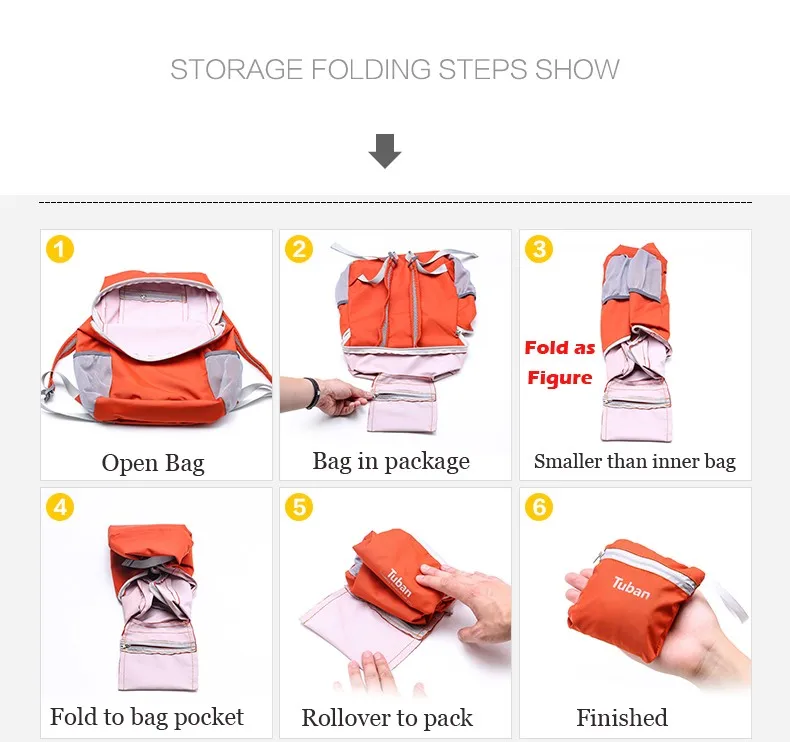 STORAGE FOLDING STEPS SHOW

1

Open Bag

2

Bag in package

3

Fold as Figure

Smaller than inner bag

4

Fold to bag pocket

5

Tuban

Rollover to pack

6

Tuban

Finished