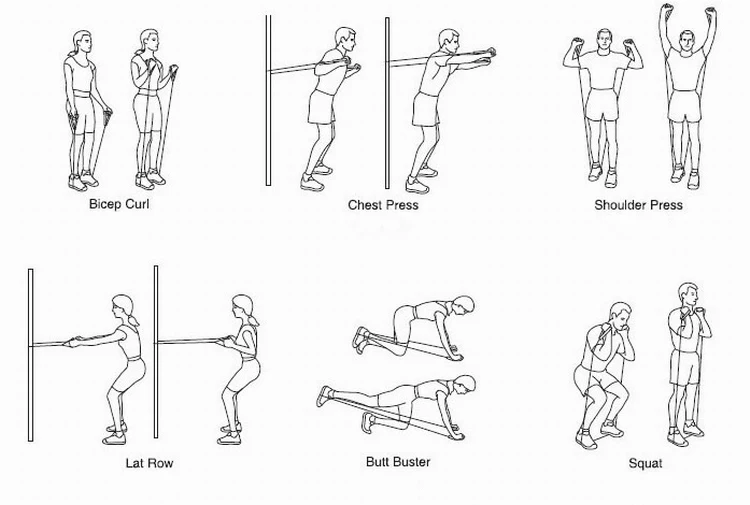 Bicep Curl

Chest Press

Shoulder Press

Lat Row

Butt Buster

Squat