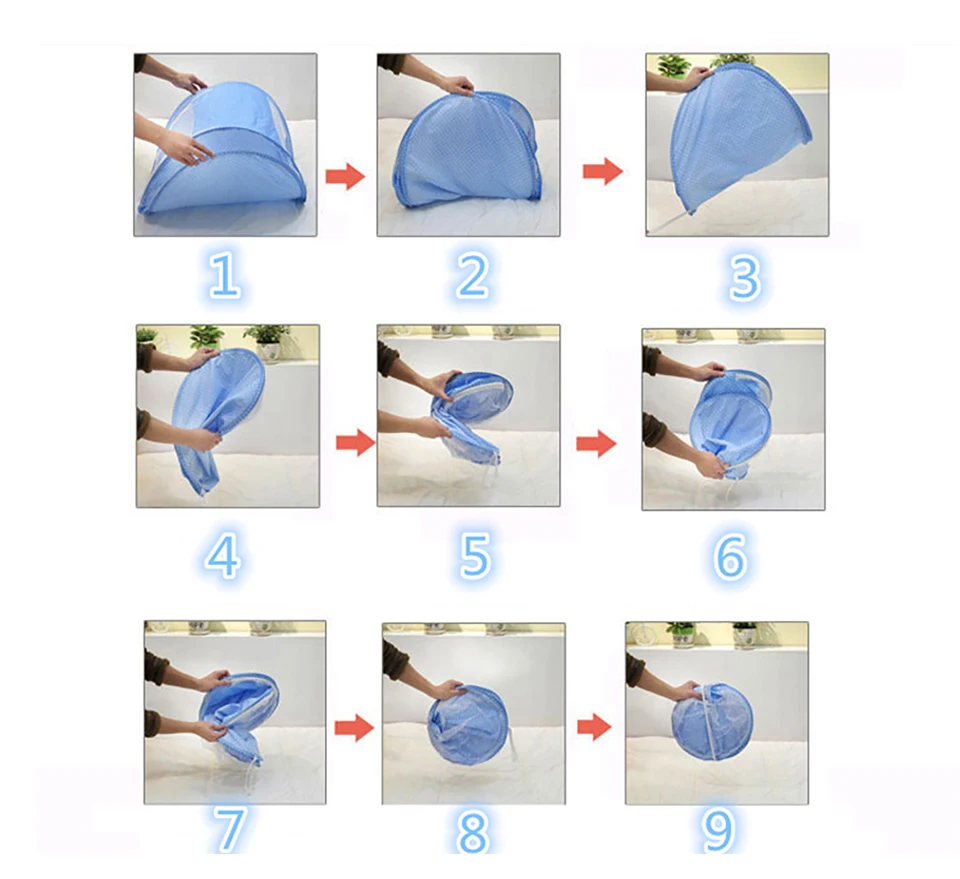 1

2

3

4

5

6

7

8

9