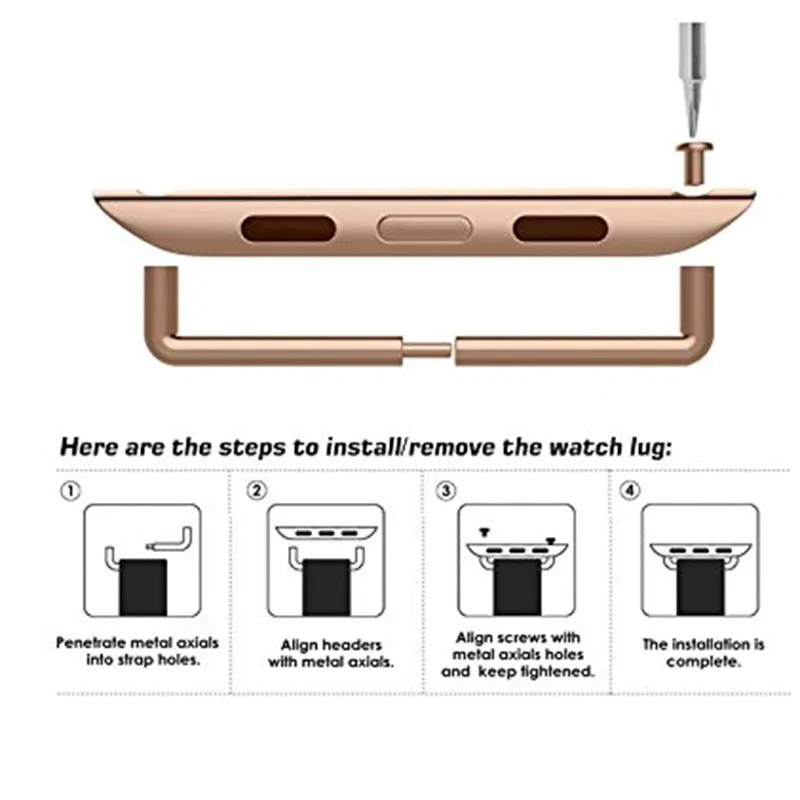 Here are the steps to install/remove the watch lug:

①

Penetrate metal axials into strap holes.

②

Align headers with metal axials.

③

Align screws with metal axials holes and keep tightened.

④

The installation is complete.