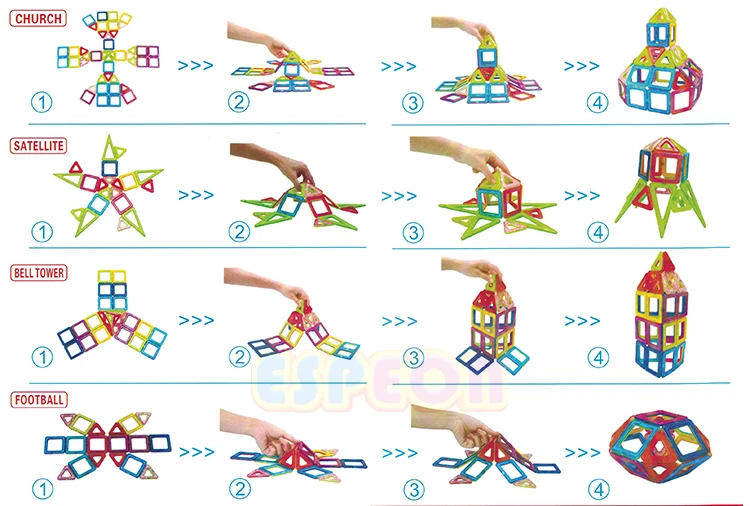 CHURCH

① >>> ② >>> ③ >>> ④

SATELLITE

① >>> ② >>> ③ >>> ④

BELL TOWER

① >>> ② >>> ③ >>> ④

ESPEON

FOOTBALL

① >>> ② >>> ③ >>> ④