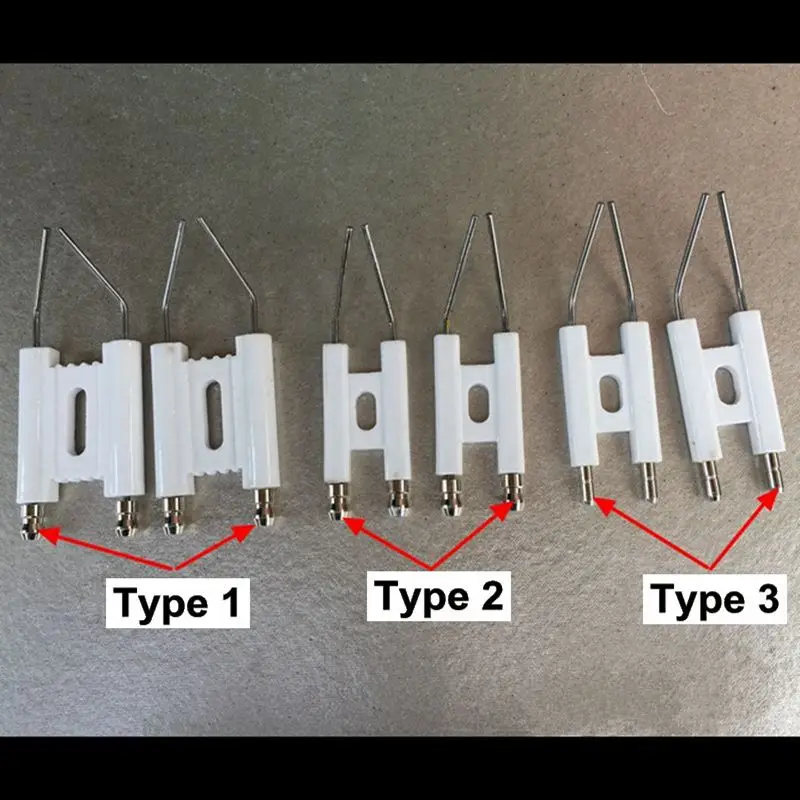 Type 1

Type 2

Type 3