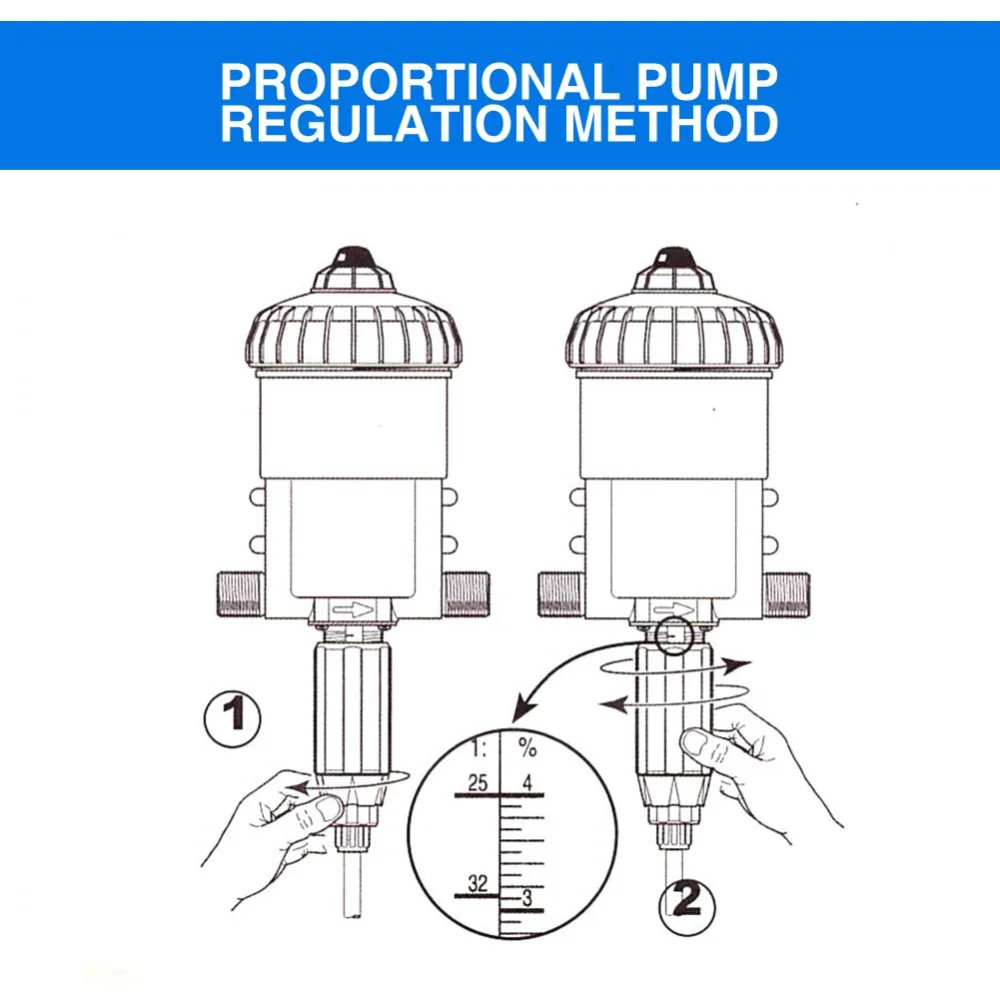 PROPORTIONAL PUMP REGULATION METHOD

1

1:
%
25
4
32
3

2