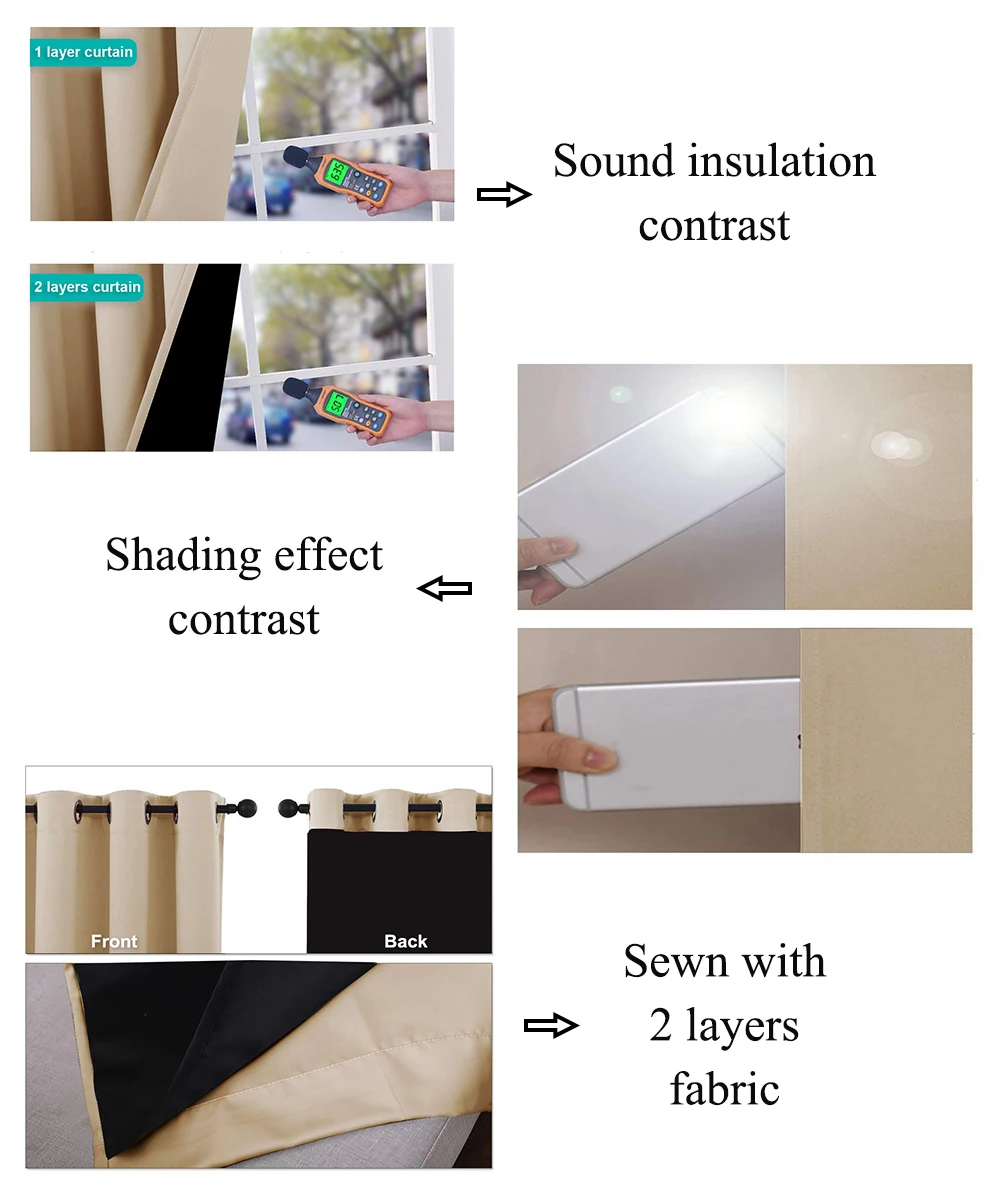 1 layer curtain

65.5

Sound insulation contrast

2 layers curtain

50.7

Shading effect contrast

Front

Back

Sewn with 2 layers fabric