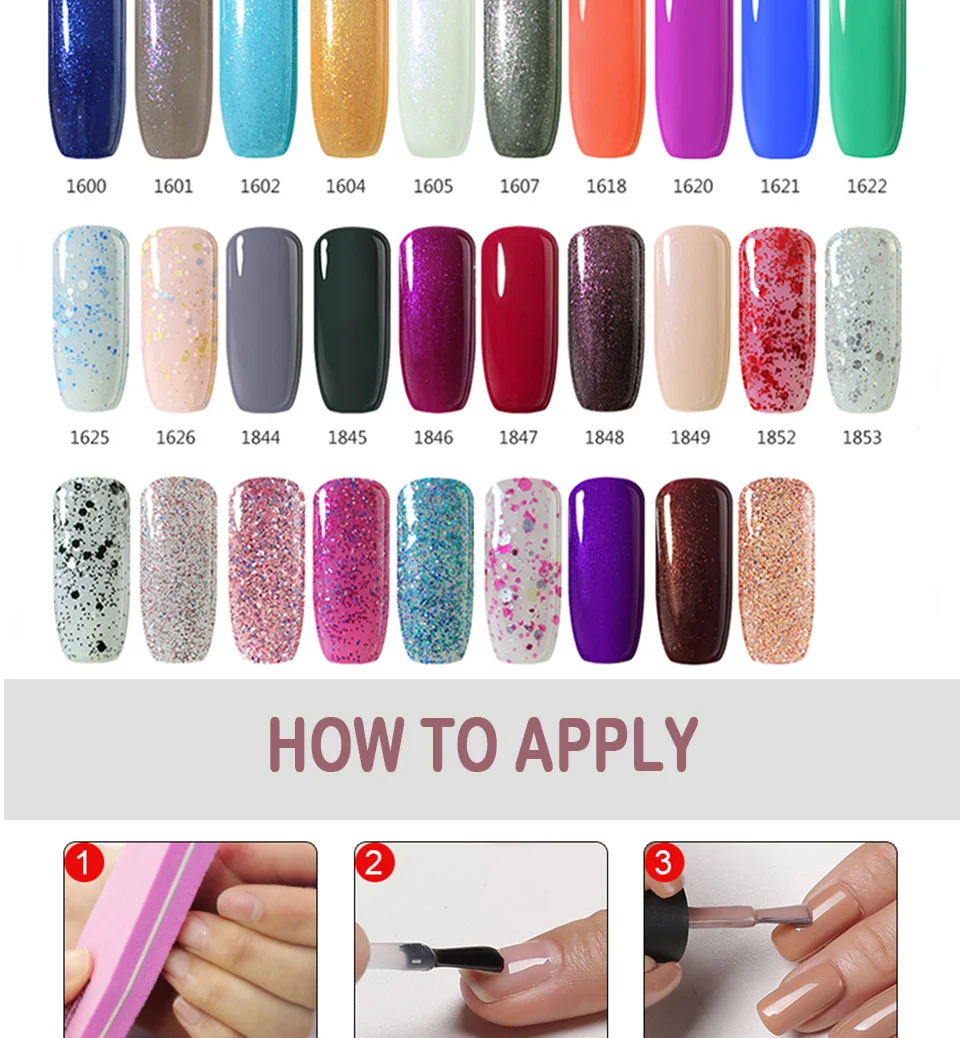 1600 1601 1602 1604 1605 1607 1618 1620 1621 1622

1625 1626 1844 1845 1846 1847 1848 1849 1852 1853

HOW TO APPLY

1

2

3