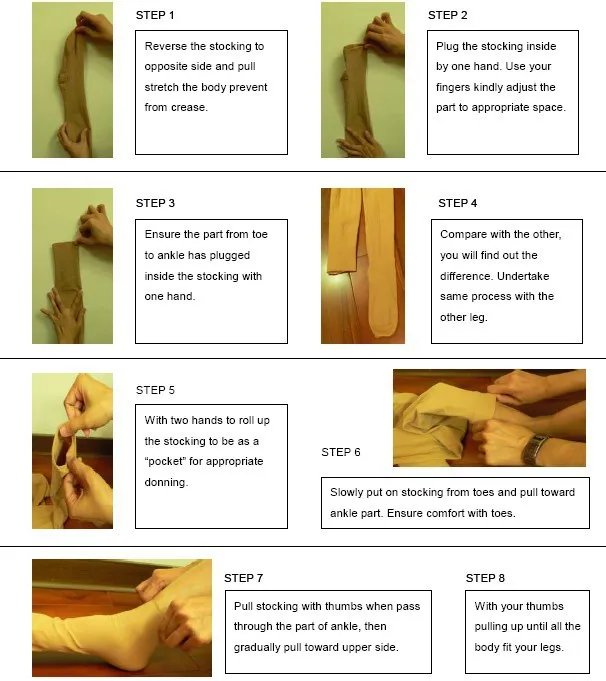 STEP 1

Reverse the stocking to opposite side and pull stretch the body prevent from crease.

STEP 2

Plug the stocking inside by one hand. Use your fingers kindly adjust the part to appropriate space.

STEP 3

Ensure the part from toe to ankle has plugged inside the stocking with one hand.

STEP 4

Compare with the other, you will find out the difference. Undertake same process with the other leg.

STEP 5

With two hands to roll up the stocking to be as a "pocket" for appropriate donning.

STEP 6

Slowly put on stocking from toes and pull toward ankle part. Ensure comfort with toes.

STEP 7

Pull stocking with thumbs when pass through the part of ankle, then gradually pull toward upper side.

STEP 8

With your thumbs pulling up until all the body fit your legs.