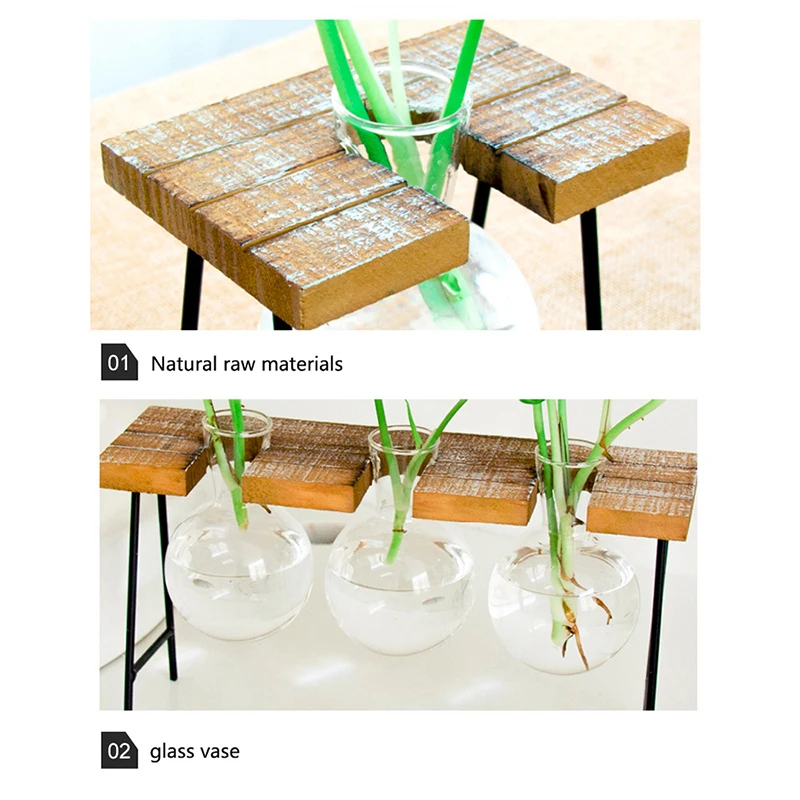 01 Natural raw materials

02 glass vase