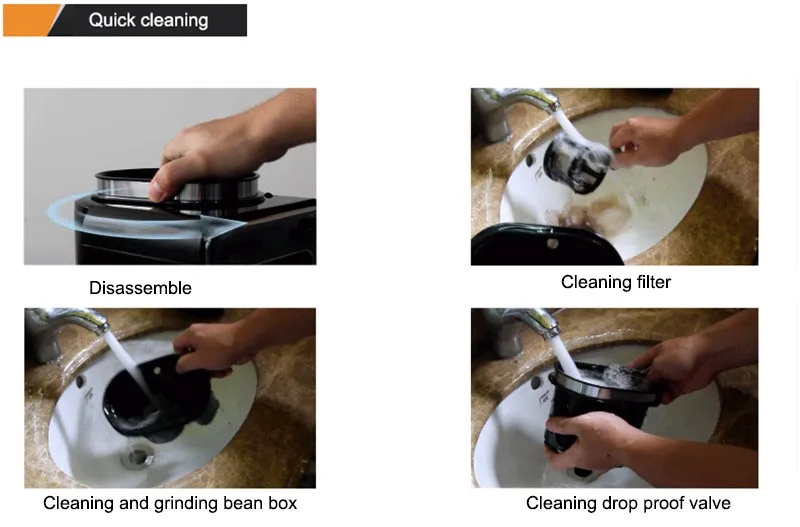 Quick cleaning

Disassemble

Cleaning filter

Cleaning and grinding bean box

Cleaning drop proof valve